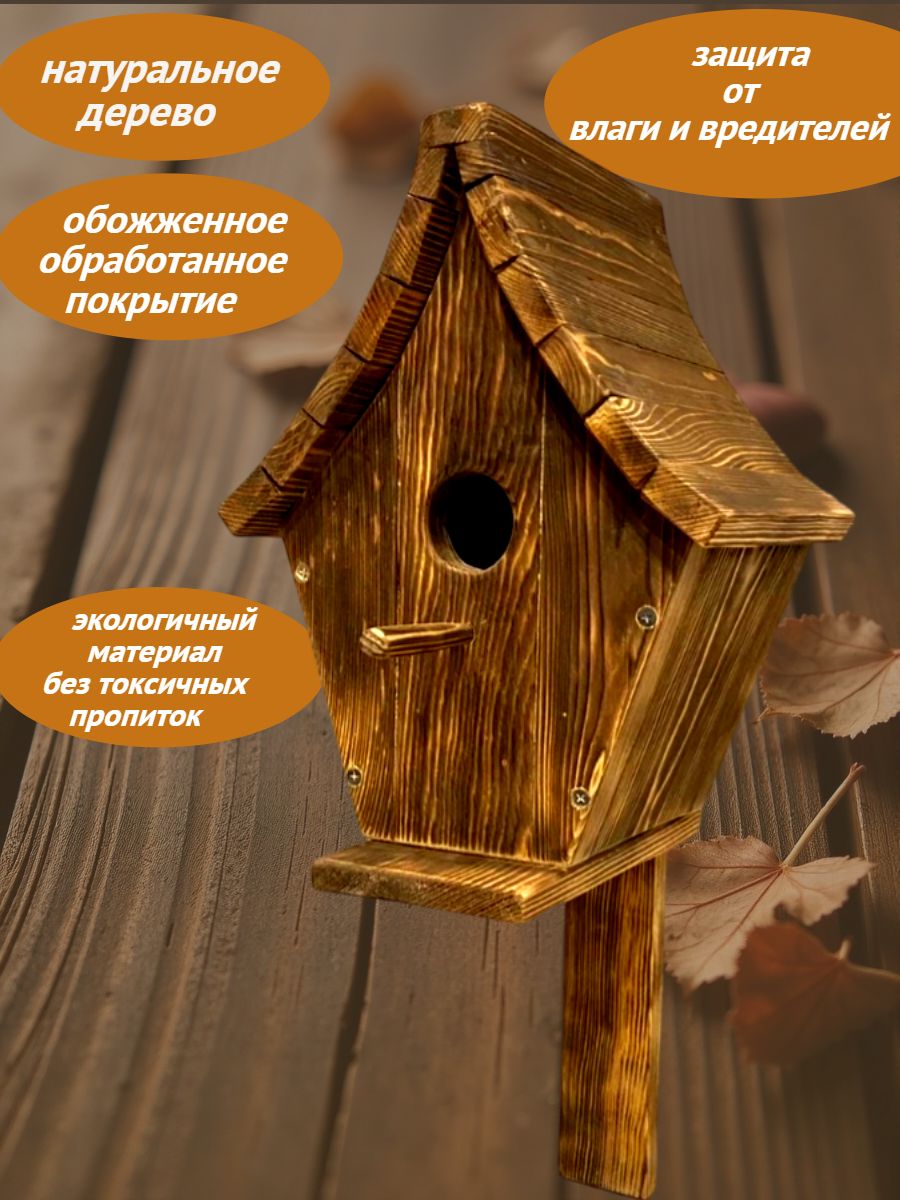 натуральное дерево

защита от влаги и вредителей

обожженное обработанное покрытие

экологичный материал без токсичных пропиток