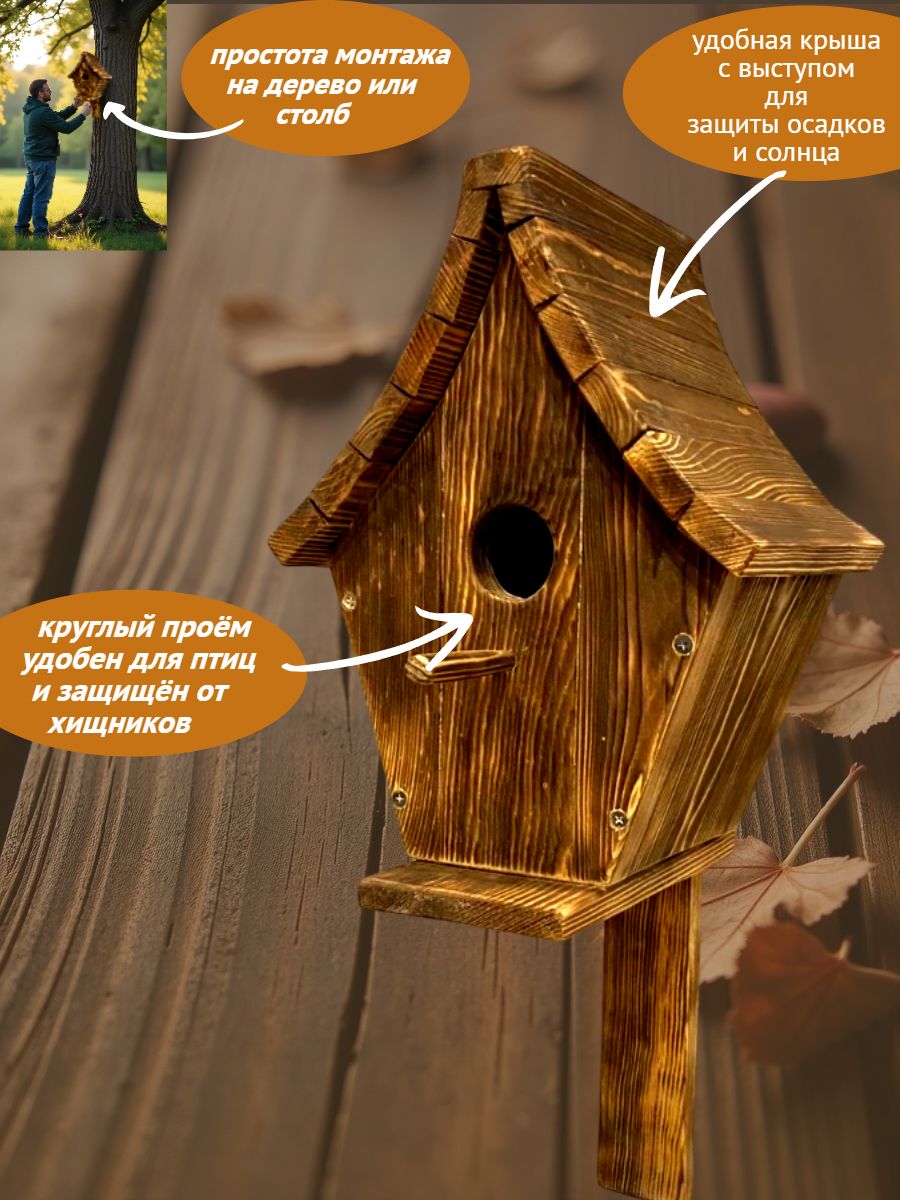 простота монтажа на дерево или столб

удобная крыша с выступом для защиты осадков и солнца

круглый проём удобен для птиц и защищён от хищников