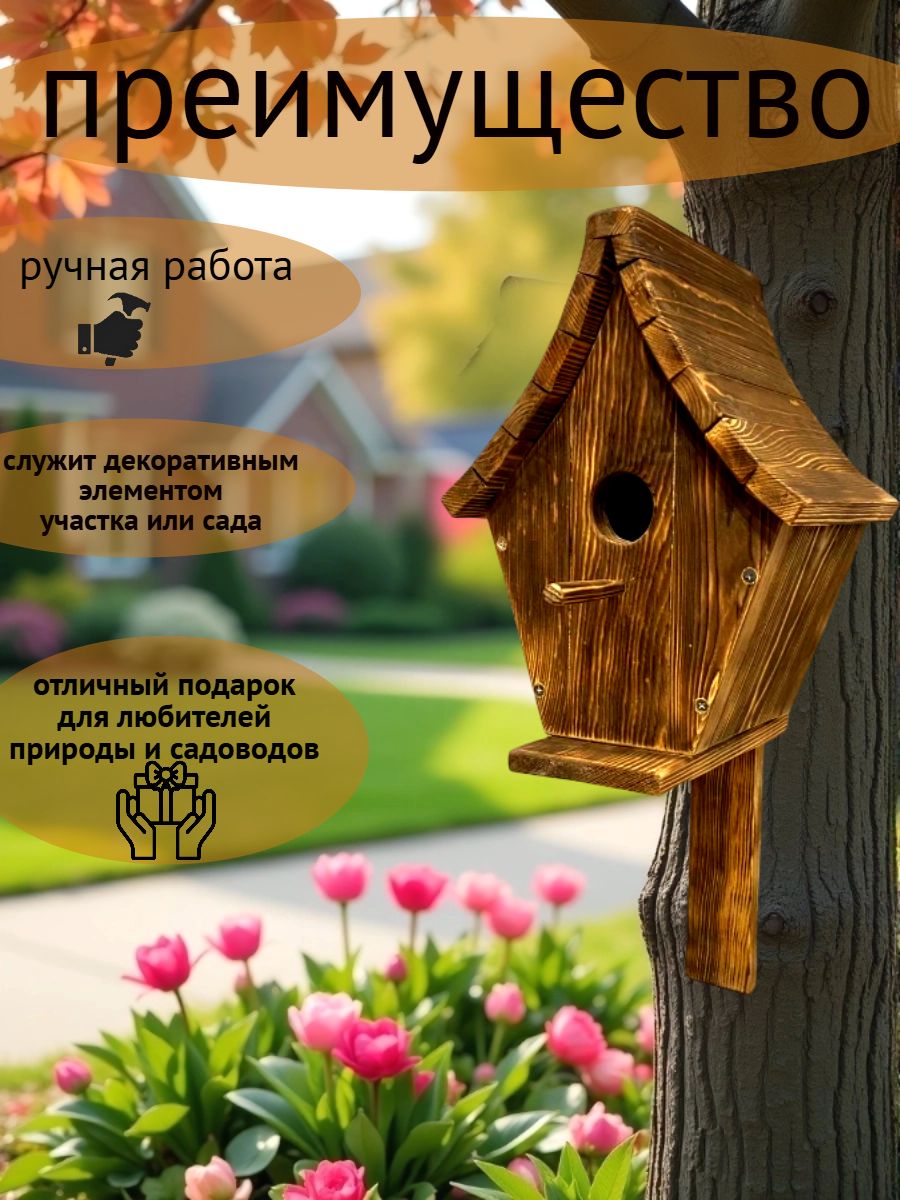 преимущество

ручная работа

служит декоративным элементом участка или сада

отличный подарок для любителей природы и садоводов