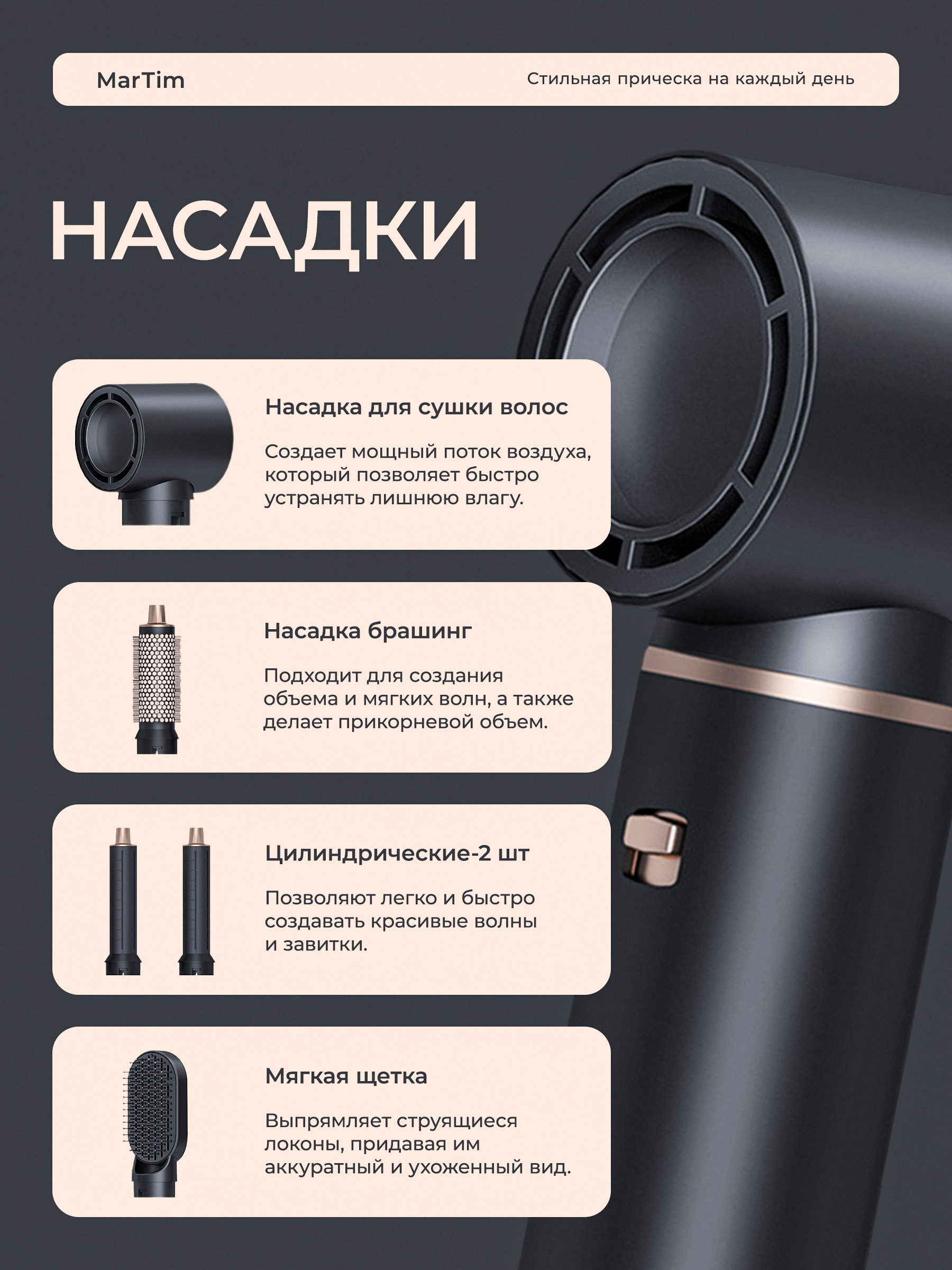 MarTim

Стильная прическа на каждый день

НАСАДКИ

Насадка для сушки волос

Создает мощный поток воздуха, который позволяет быстро устранять лишнюю влагу.

Насадка брашинг

Подходит для создания объема и мягких волн, а также делает прикорневой объем.

Цилиндрические-2 шт

Позволяют легко и быстро создавать красивые волны и завитки.

Мягкая щетка

Выпрямляет струящиеся локоны, придавая им аккуратный и ухоженный вид.