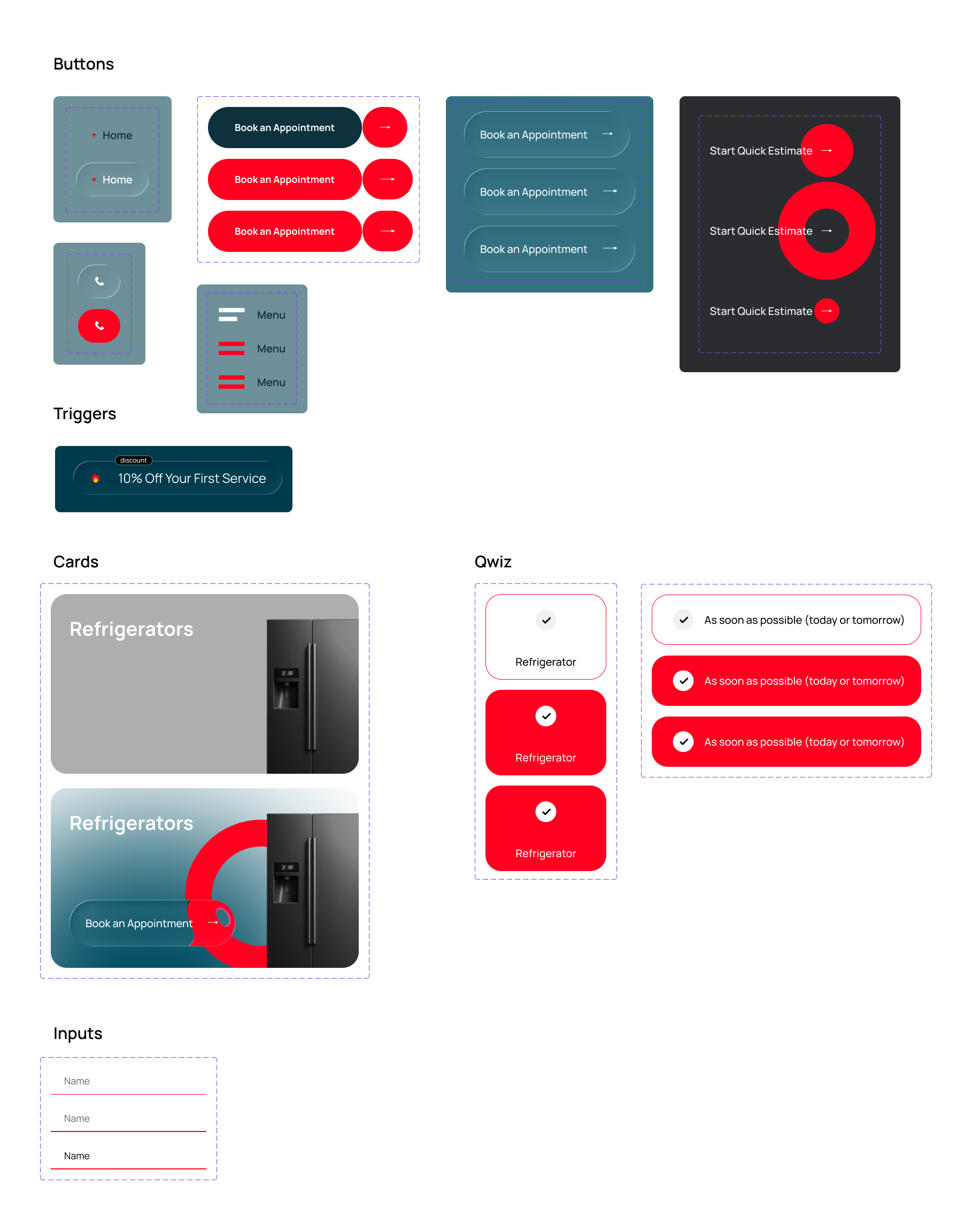 Buttons

Home

Home

Book an Appointment

Book an Appointment

Book an Appointment

Book an Appointment

Book an Appointment

Book an Appointment

Start Quick Estimate

Start Quick Estimate

Start Quick Estimate

Menu

Menu

Menu

Triggers

discount

10% Off Your First Service

Cards

Refrigerators

Refrigerators

Book an Appointment

Qwiz

Refrigerator

Refrigerator

Refrigerator

As soon as possible (today or tomorrow)

As soon as possible (today or tomorrow)

As soon as possible (today or tomorrow)

Inputs

Name

Name

Name