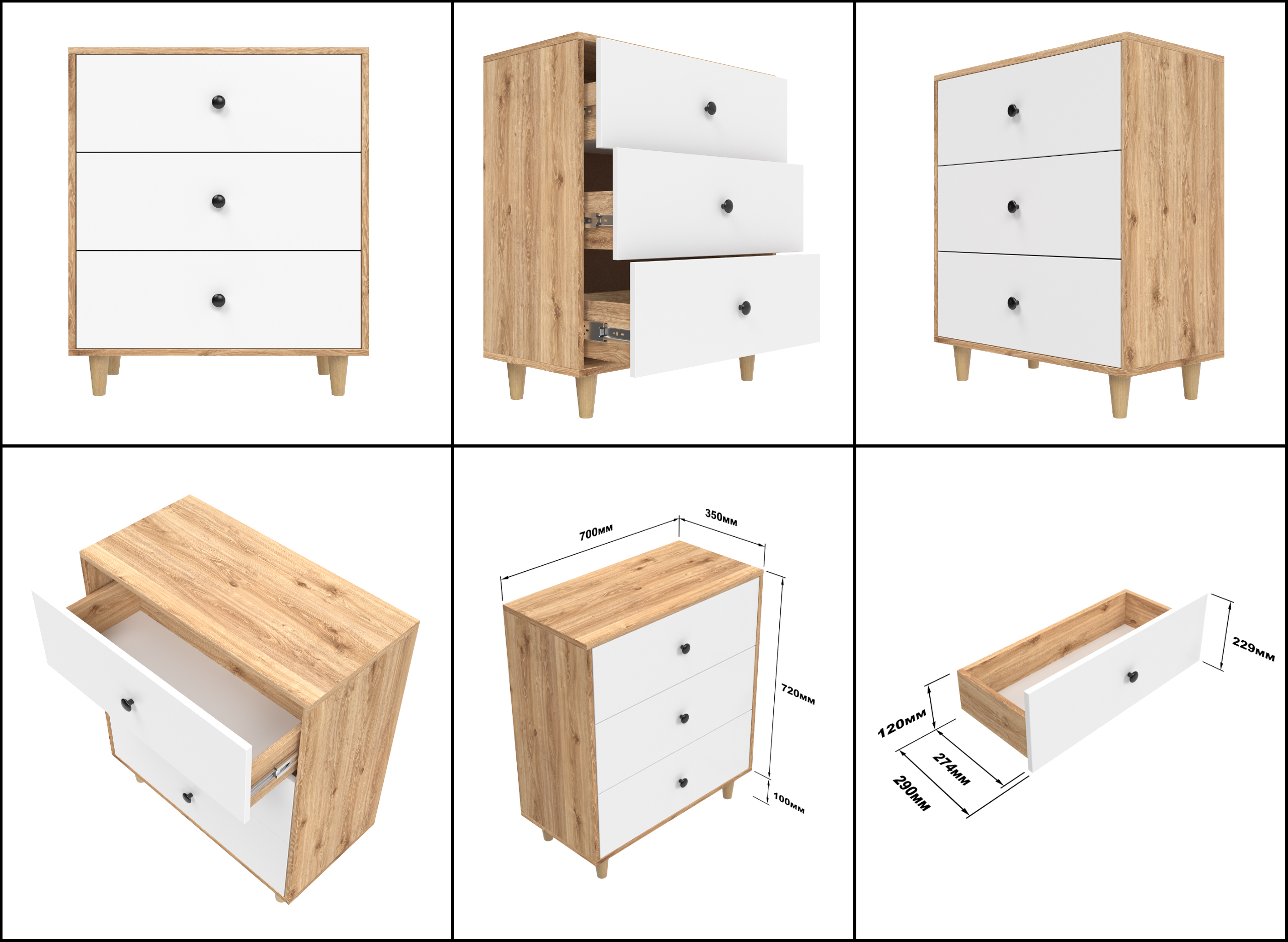 700мм
350мм
720мм
100мм
229мм
120мм
274мм
290мм