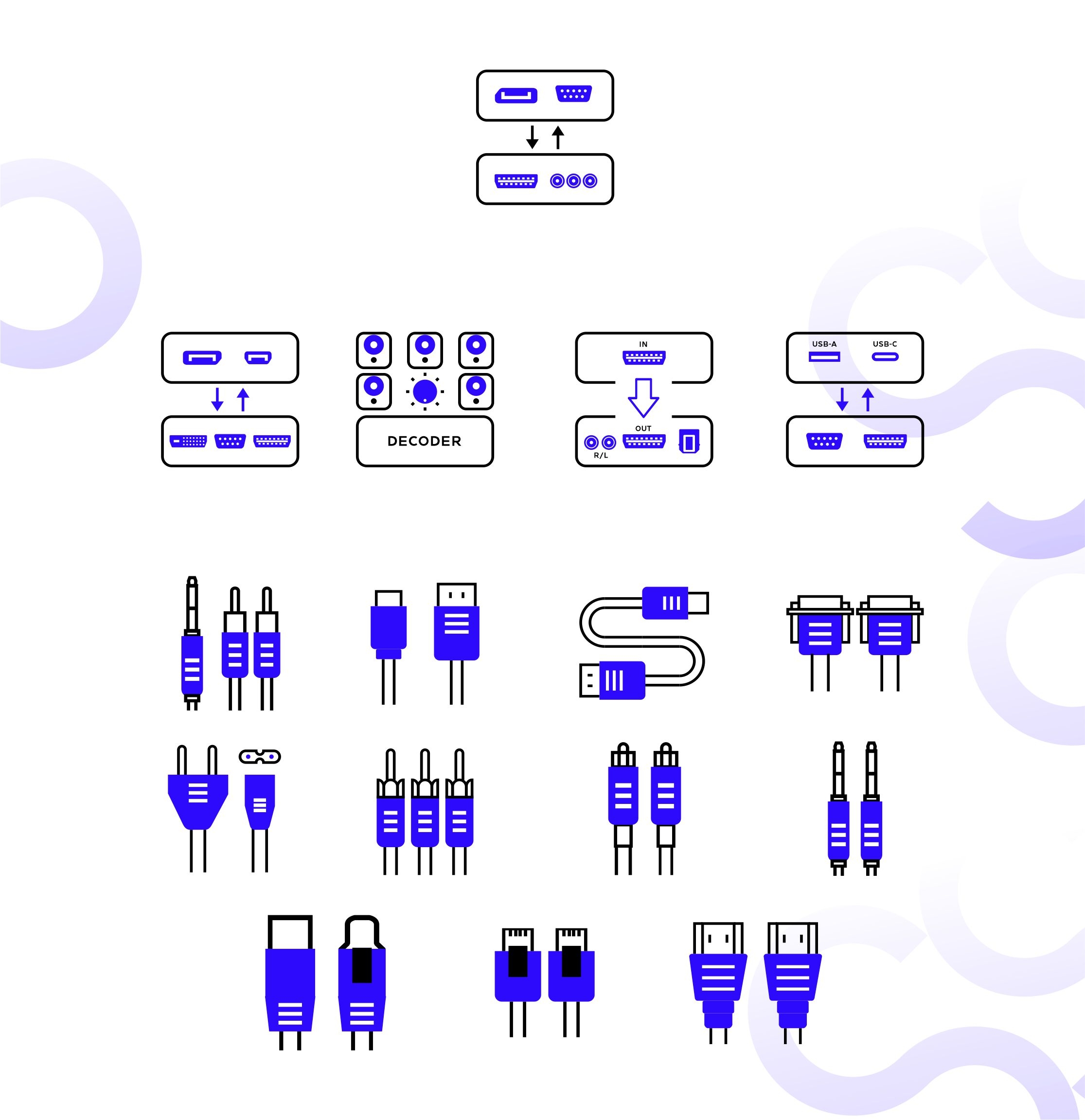 DECODER

IN

OUT

R/L

USB-A

USB-C