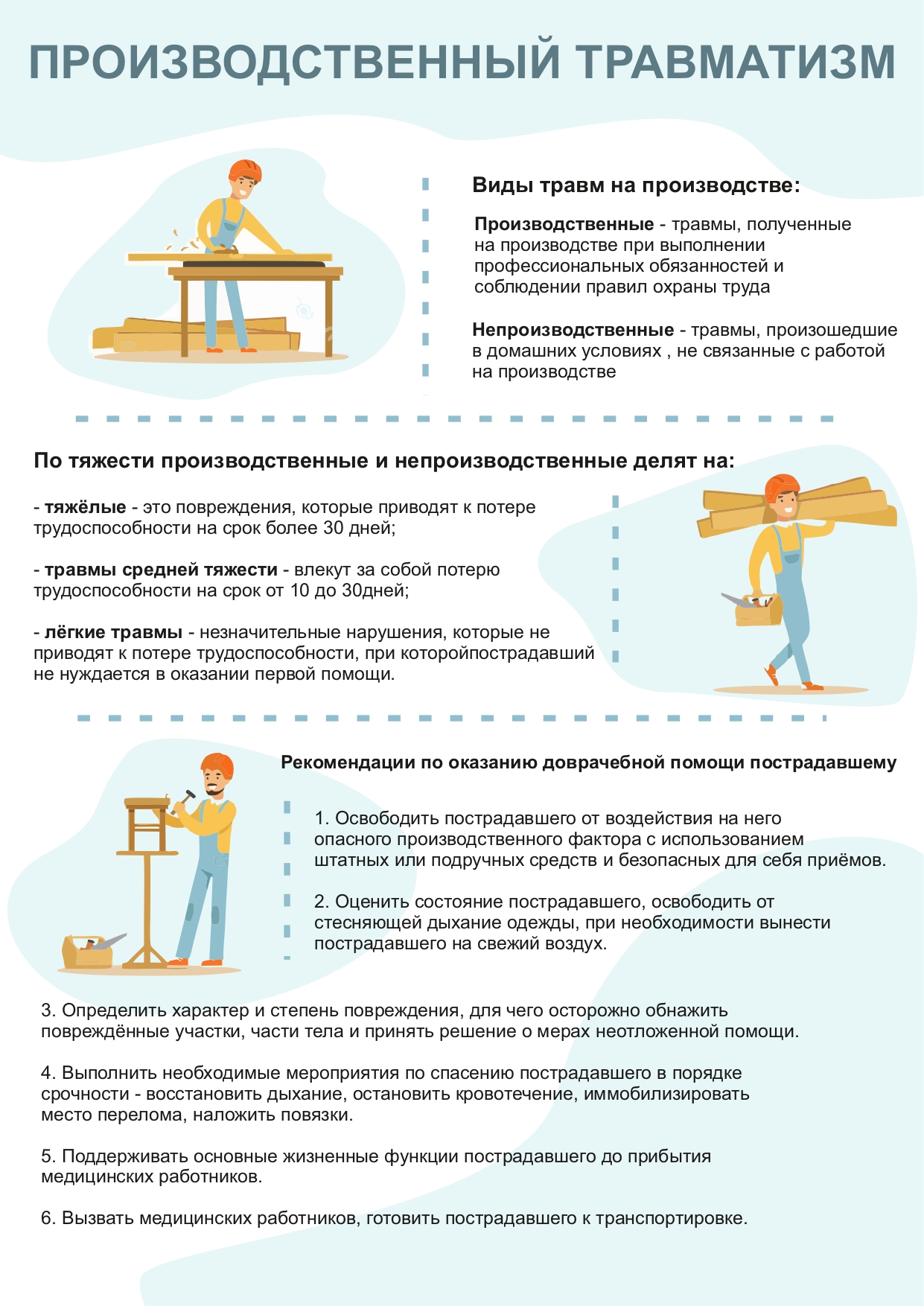 ПРОИЗВОДСТВЕННЫЙ ТРАВМАТИЗМ

Виды травм на производстве:

Производственные - травмы, полученные на производстве при выполнении профессиональных обязанностей и соблюдении правил охраны труда

Непроизводственные - травмы, произошедшие в домашних условиях , не связанные с работой на производстве

По тяжести производственные и непроизводственные делят на:

- тяжёлые - это повреждения, которые приводят к потере трудоспособности на срок более 30 дней;

- травмы средней тяжести - влекут за собой потерю трудоспособности на срок от 10 до 30дней;

- лёгкие травмы - незначительные нарушения, которые не приводят к потере трудоспособности, при которойпострадавший не нуждается в оказании первой помощи.

Рекомендации по оказанию доврачебной помощи пострадавшему

1. Освободить пострадавшего от воздействия на него опасного производственного фактора с использованием штатных или подручных средств и безопасных для себя приёмов.

2. Оценить состояние пострадавшего, освободить от стесняющей дыхание одежды, при необходимости вынести пострадавшего на свежий воздух.

3. Определить характер и степень повреждения, для чего осторожно обнажить повреждённые участки, части тела и принять решение о мерах неотложенной помощи.

4. Выполнить необходимые мероприятия по спасению пострадавшего в порядке срочности - восстановить дыхание, остановить кровотечение, иммобилизировать место перелома, наложить повязки.

5. Поддерживать основные жизненные функции пострадавшего до прибытия медицинских работников.

6. Вызвать медицинских работников, готовить пострадавшего к транспортировке.