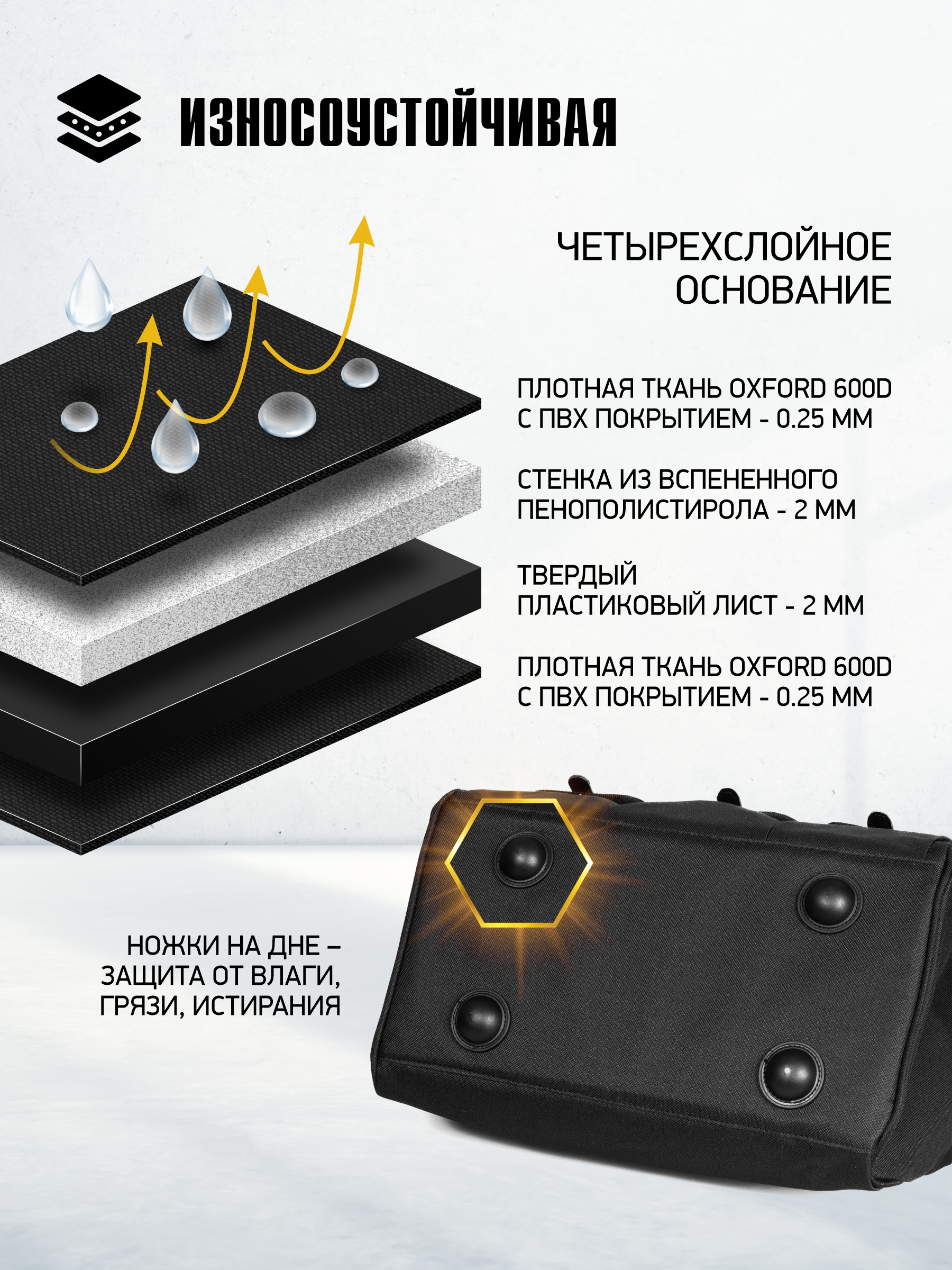 ИЗНОСОУСТОЙЧИВАЯ

ЧЕТЫРЕХСЛОЙНОЕ ОСНОВАНИЕ

ПЛОТНАЯ ТКАНЬ OXFORD 600D С ПВХ ПОКРЫТИЕМ - 0.25 ММ

СТЕНКА ИЗ ВСПЕНЕННОГО ПЕНОПОЛИСТИРОЛА - 2 ММ

ТВЕРДЫЙ ПЛАСТИКОВЫЙ ЛИСТ - 2 ММ

ПЛОТНАЯ ТКАНЬ OXFORD 600D С ПВХ ПОКРЫТИЕМ - 0.25 ММ

НОЖКИ НА ДНЕ – ЗАЩИТА ОТ ВЛАГИ, ГРЯЗИ, ИСТИРАНИЯ