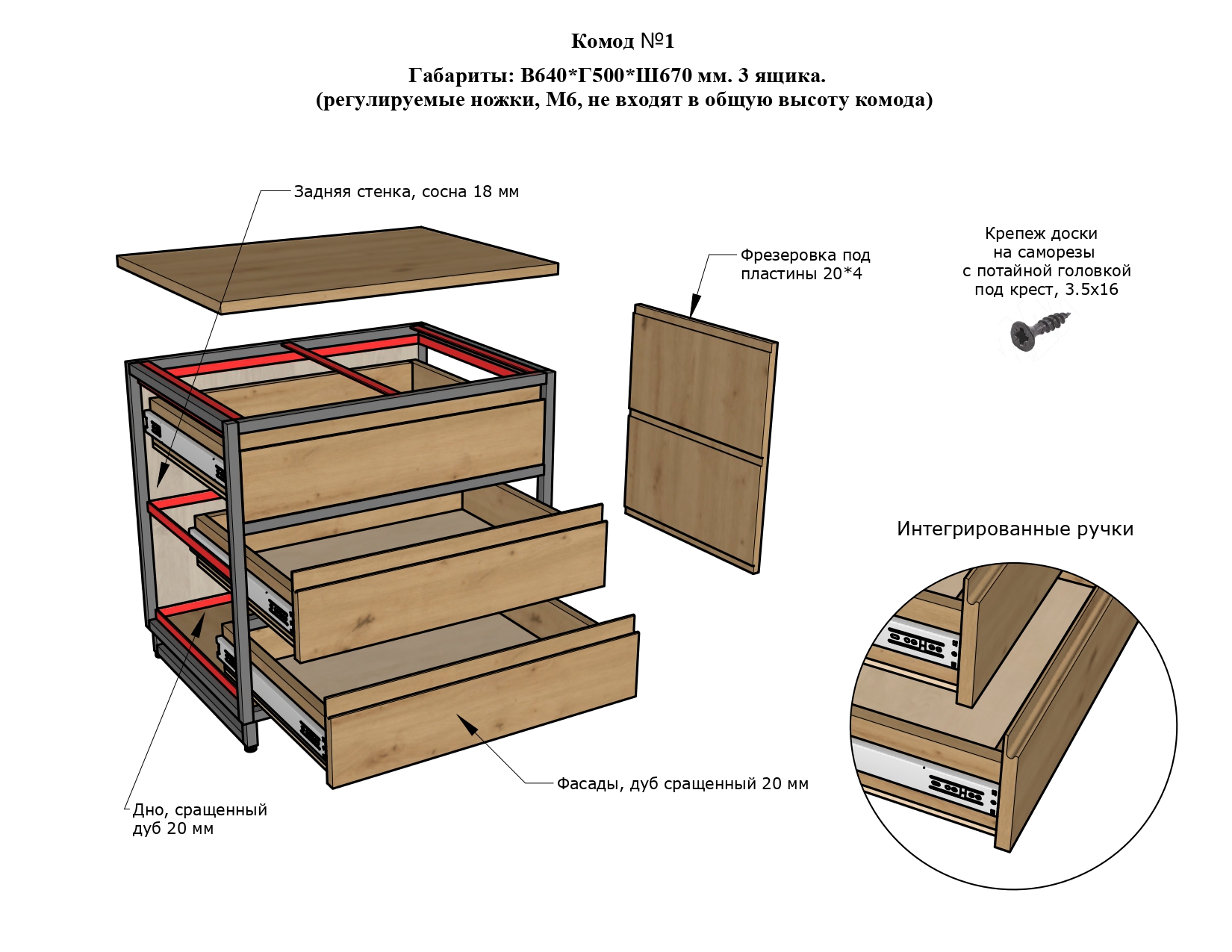 Комод №1

Габариты: В640*Г500*Ш670 мм. 3 ящика.
(регулируемые ножки, М6, не входят в общую высоту комода)

Задняя стенка, сосна 18 мм

Фрезеровка под пластины 20*4

Крепеж доски на саморезы с потайной головкой под крест, 3.5х16

Интегрированные ручки

Фасады, дуб сращенный 20 мм

Дно, сращенный дуб 20 мм