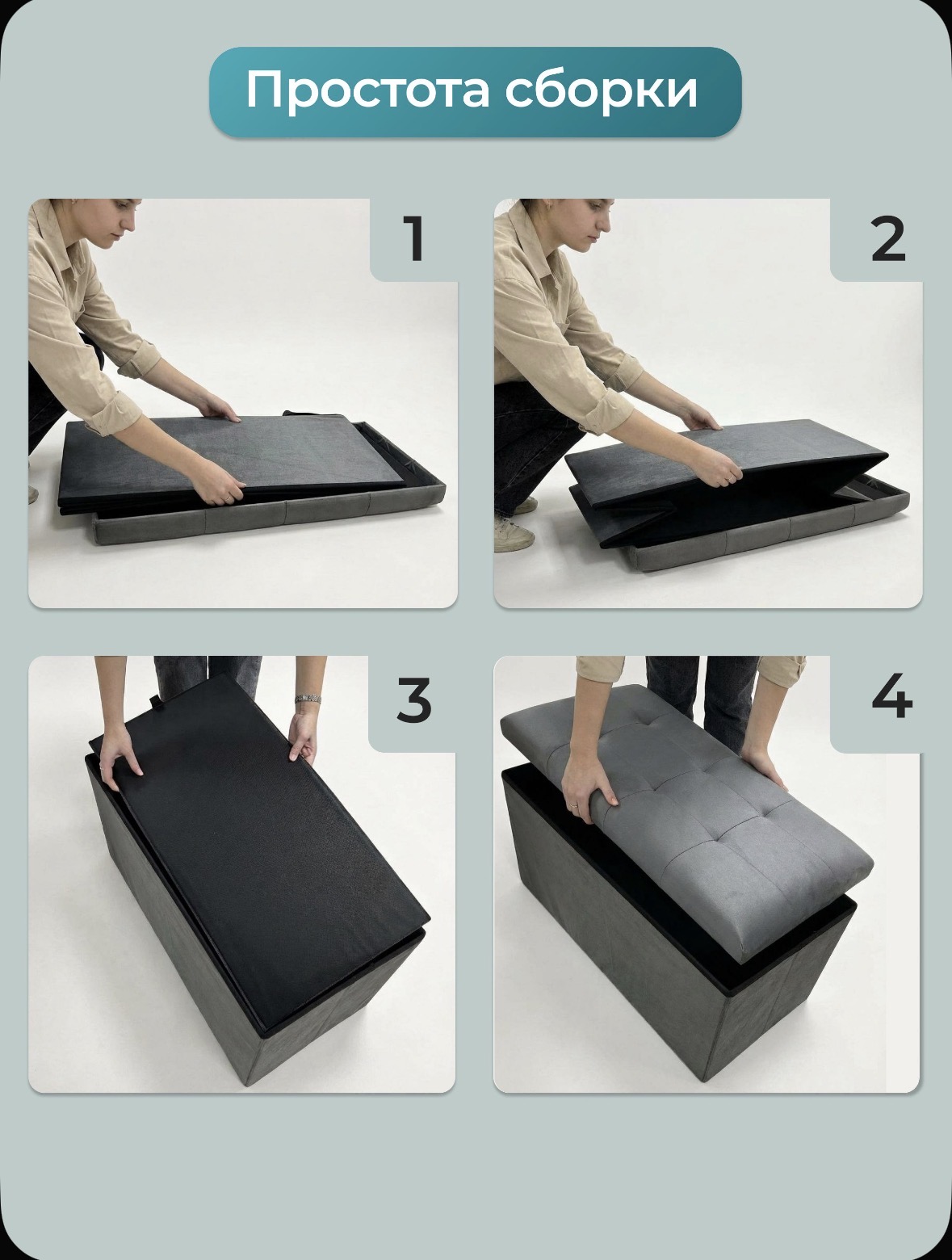 Простота сборки

1

2

3

4