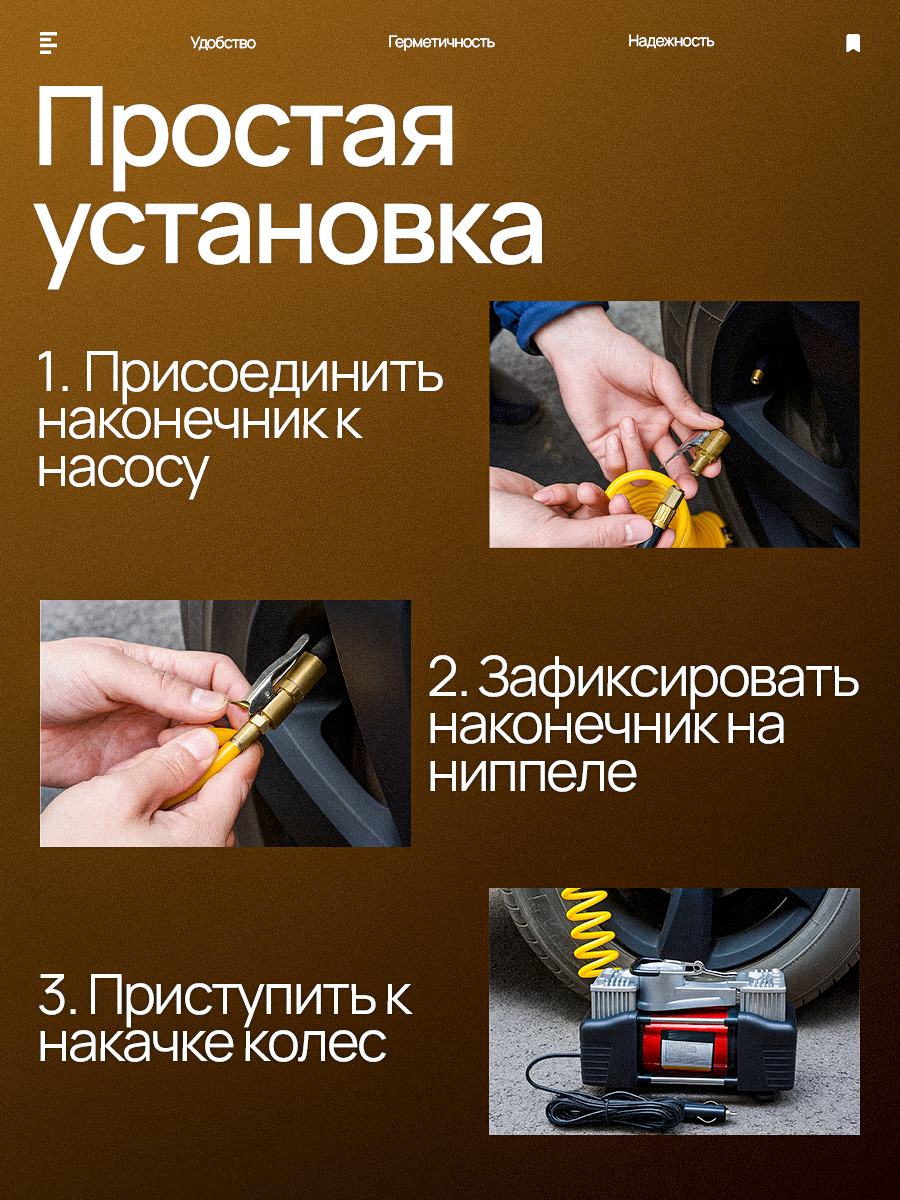 Удобство Герметичность Надежность

Простая установка

1. Присоединить наконечник к насосу

2. Зафиксировать наконечник на ниппеле

3. Приступить к накачке колес