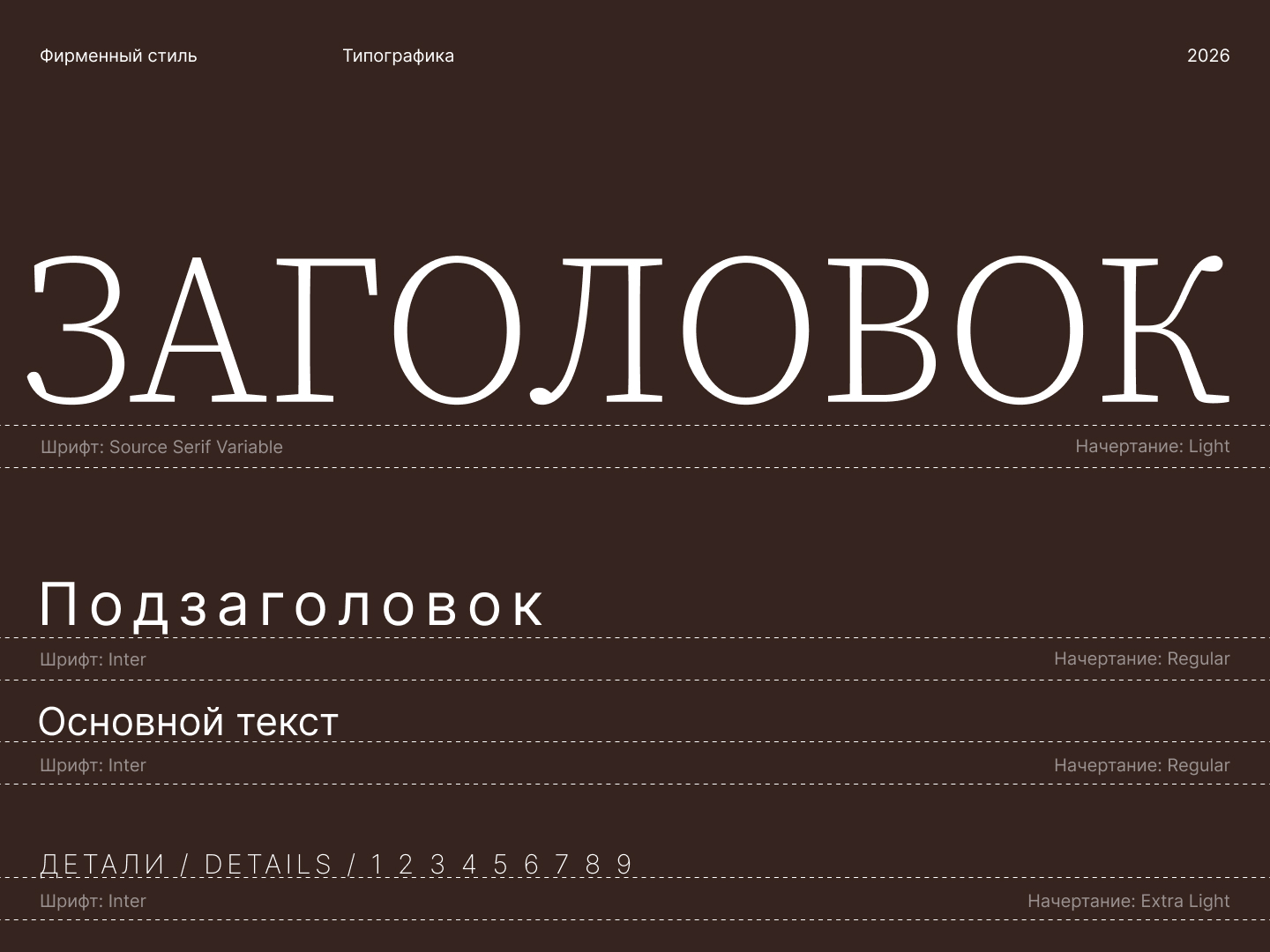 Фирменный стиль

Типографика

2026

ЗАГОЛОВОК

Шрифт: Source Serif Variable

Начертание: Light

Подзаголовок

Шрифт: Inter

Начертание: Regular

Основной текст

Шрифт: Inter

Начертание: Regular

ДЕТАЛИ / DETAILS / 1 2 3 4 5 6 7 8 9

Шрифт: Inter

Начертание: Extra Light