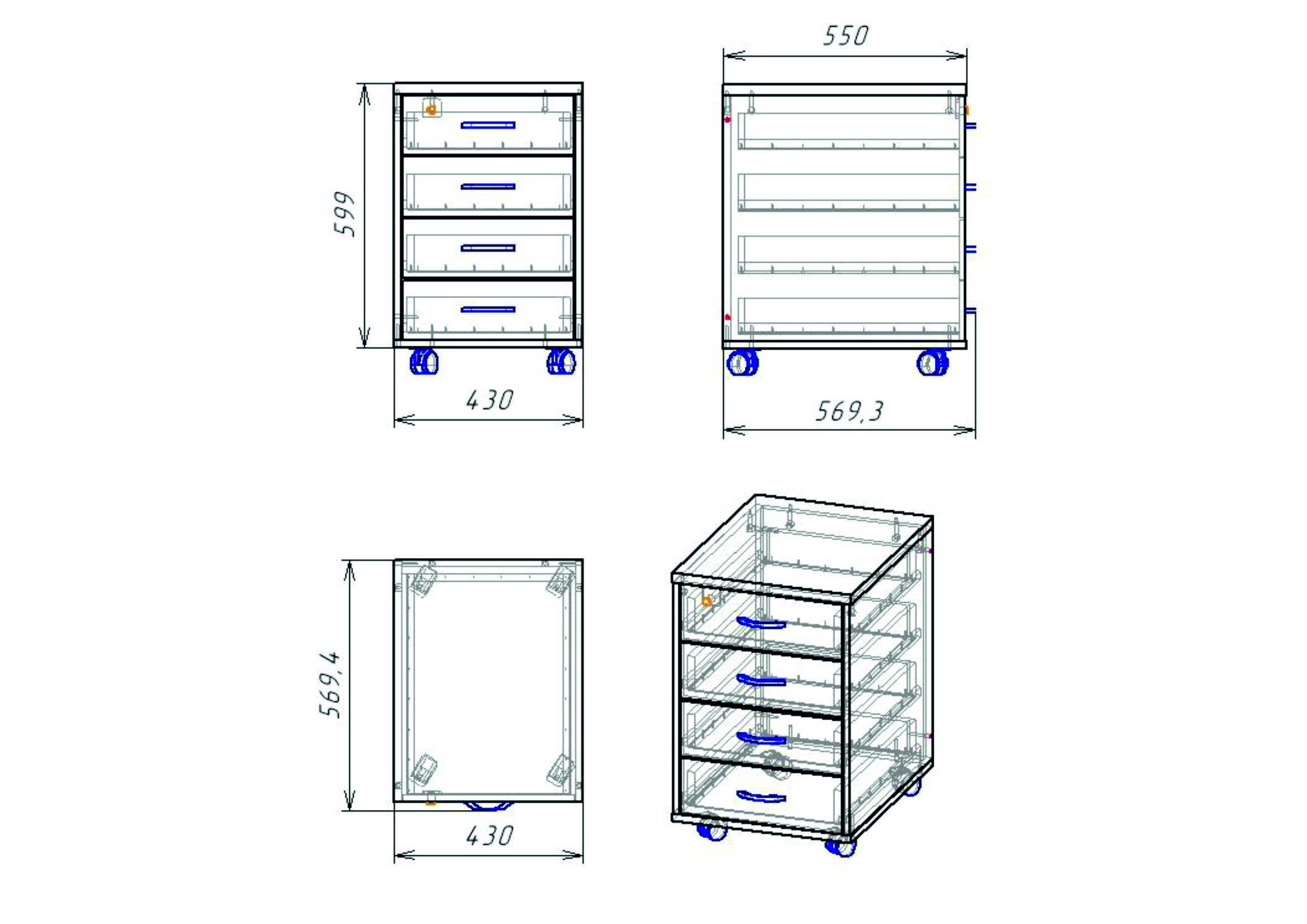 599

430

550

569,3

569,4

430