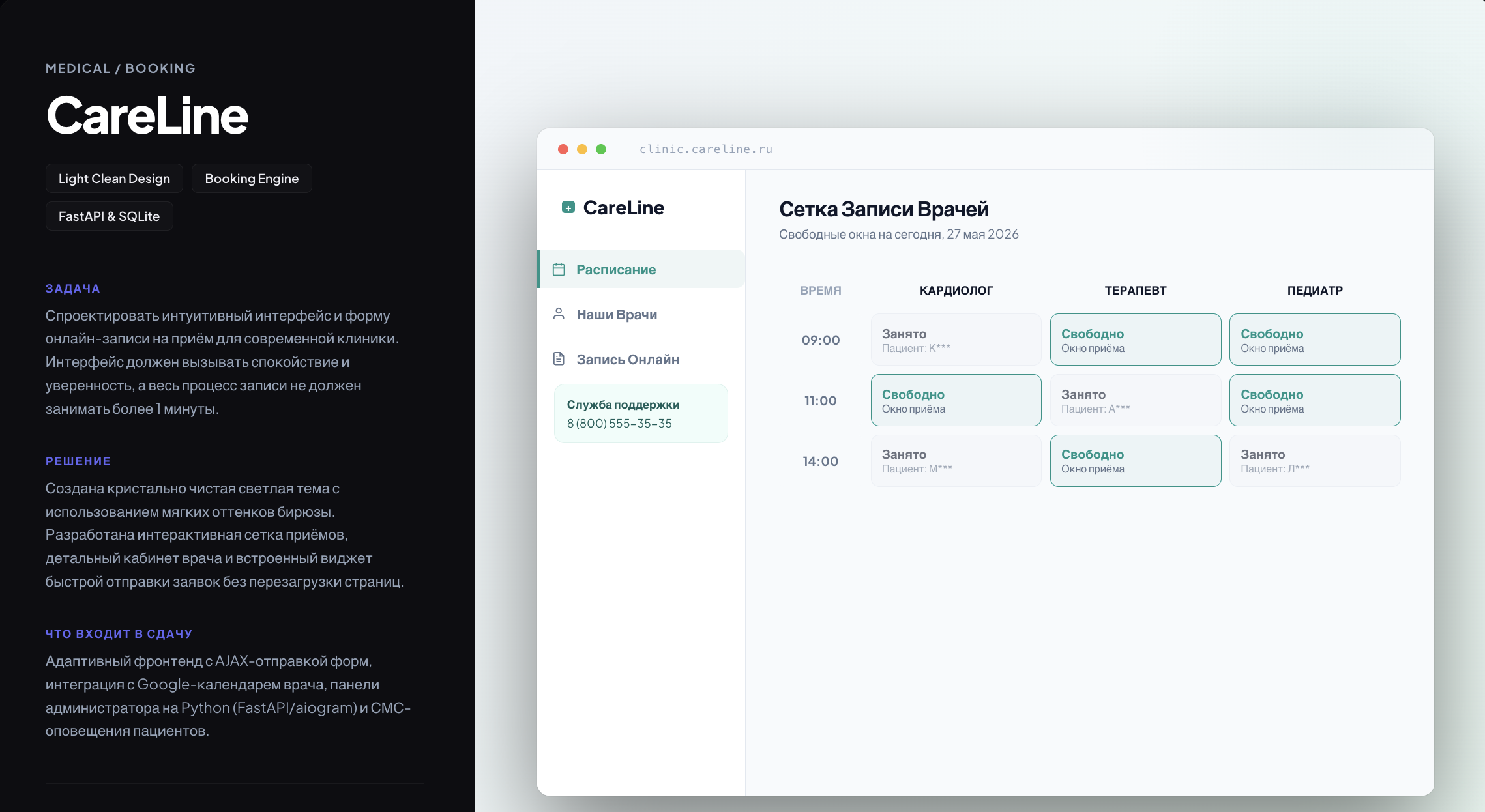 MEDICAL / BOOKING

CareLine

Light Clean Design
Booking Engine
FastAPI & SQLite

ЗАДАЧА

Спроектировать интуитивный интерфейс и форму онлайн-записи на приём для современной клиники. Интерфейс должен вызывать спокойствие и уверенность, а весь процесс записи не должен занимать более 1 минуты.

РЕШЕНИЕ

Создана кристально чистая светлая тема с использованием мягких оттенков бирюзы. Разработана интерактивная сетка приёмов, детальный кабинет врача и встроенный виджет быстрой отправки заявок без перезагрузки страниц.

ЧТО ВХОДИТ В СДАЧУ

Адаптивный фронтенд с AJAX-отправкой форм, интеграция с Google-календарем врача, панели администратора на Python (FastAPI/aiogram) и СМС-оповещения пациентов.

clinic.careline.ru

CareLine

Расписание
Наши Врачи
Запись Онлайн

Служба поддержки
8 (800) 555-35-35

Сетка Записи Врачей
Свободные окна на сегодня, 27 мая 2026

| ВРЕМЯ | КАРДИОЛОГ | ТЕРАПЕВТ | ПЕДИАТР |
|---|---|---|---|
| 09:00 | Занято Пациент: К*** | Свободно Окно приёма | Свободно Окно приёма |
| 11:00 | Свободно Окно приёма | Занято Пациент: А*** | Свободно Окно приёма |
| 14:00 | Занято Пациент: М*** | Свободно Окно приёма | Занято Пациент: Л*** |