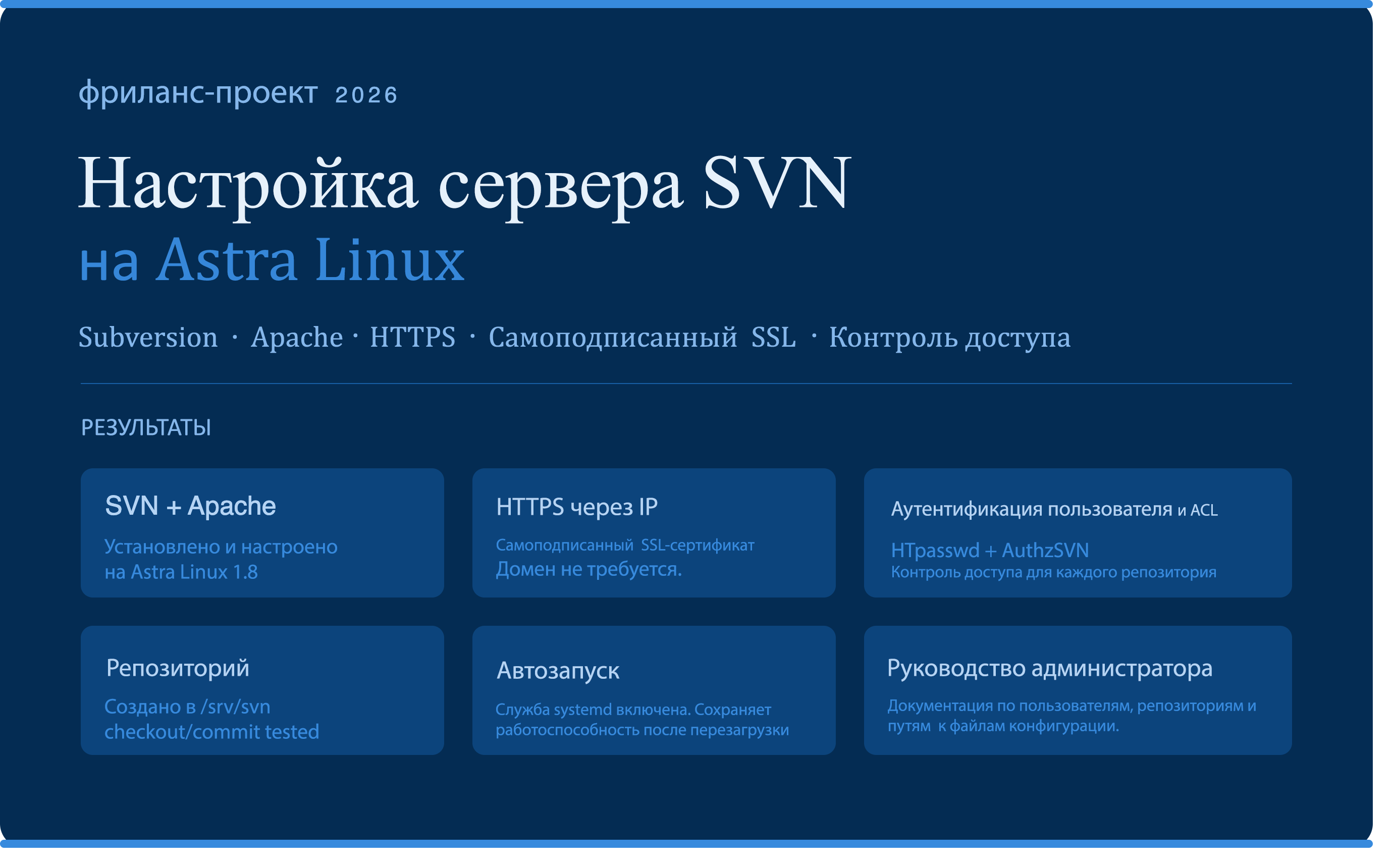 фриланс-проект 2026

Настройка сервера SVN
на Astra Linux

Subversion · Apache · HTTPS · Самоподписанный SSL · Контроль доступа

РЕЗУЛЬТАТЫ

SVN + Apache
Установлено и настроено на Astra Linux 1.8

HTTPS через IP
Самоподписанный SSL-сертификат
Домен не требуется.

Аутентификация пользователя и ACL
HTpasswd + AuthzSVN
Контроль доступа для каждого репозитория

Репозиторий
Создано в /srv/svn
checkout/commit tested

Автозапуск
Служба systemd включена. Сохраняет работоспособность после перезагрузки

Руководство администратора
Документация по пользователям, репозиториям и путям к файлам конфигурации.