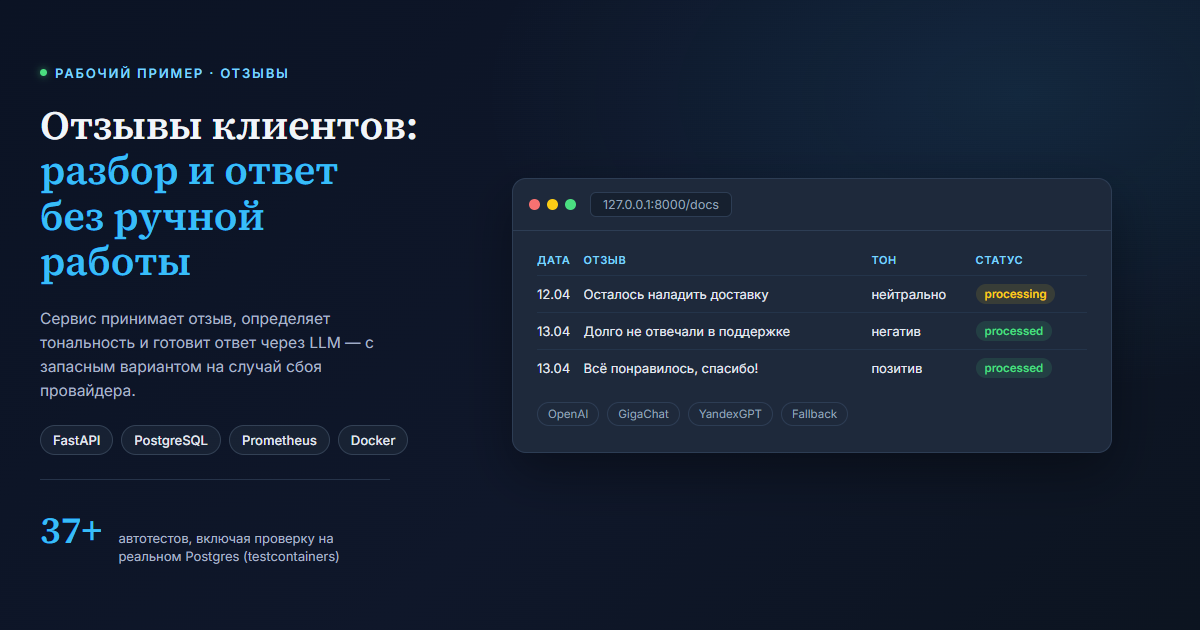 РАБОЧИЙ ПРИМЕР · ОТЗЫВЫ

Отзывы клиентов: разбор и ответ без ручной работы

Сервис принимает отзыв, определяет тональность и готовит ответ через LLM — с запасным вариантом на случай сбоя провайдера.

FastAPI PostgreSQL Prometheus Docker

37+ автотестов, включая проверку на реальном Postgres (testcontainers)

127.0.0.1:8000/docs

| ДАТА | ОТЗЫВ | ТОН | СТАТУС |
|---|---|---|---|
| 12.04 | Осталось наладить доставку | нейтрально | processing |
| 13.04 | Долго не отвечали в поддержке | негатив | processed |
| 13.04 | Всё понравилось, спасибо! | позитив | processed |

OpenAI GigaChat YandexGPT Fallback