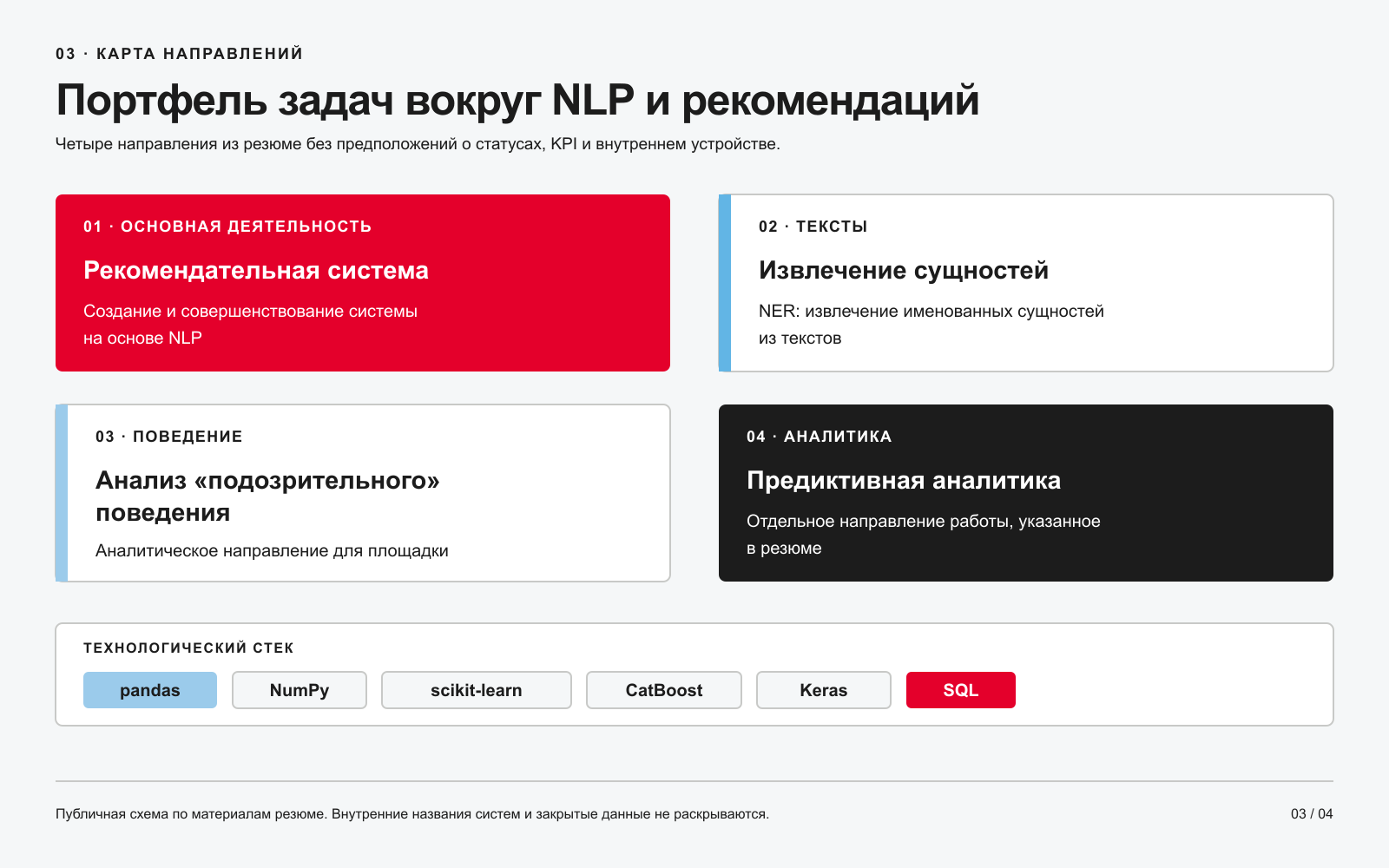 03 · КАРТА НАПРАВЛЕНИЙ

Портфель задач вокруг NLP и рекомендаций

Четыре направления из резюме без предположений о статусах, KPI и внутреннем устройстве.

01 · ОСНОВНАЯ ДЕЯТЕЛЬНОСТЬ

Рекомендательная система

Создание и совершенствование системы на основе NLP

02 · ТЕКСТЫ

Извлечение сущностей

NER: извлечение именованных сущностей из текстов

03 · ПОВЕДЕНИЕ

Анализ «подозрительного» поведения

Аналитическое направление для площадки

04 · АНАЛИТИКА

Предиктивная аналитика

Отдельное направление работы, указанное в резюме

ТЕХНОЛОГИЧЕСКИЙ СТЕК

pandas NumPy scikit-learn CatBoost Keras SQL

Публичная схема по материалам резюме. Внутренние названия систем и закрытые данные не раскрываются.

03 / 04