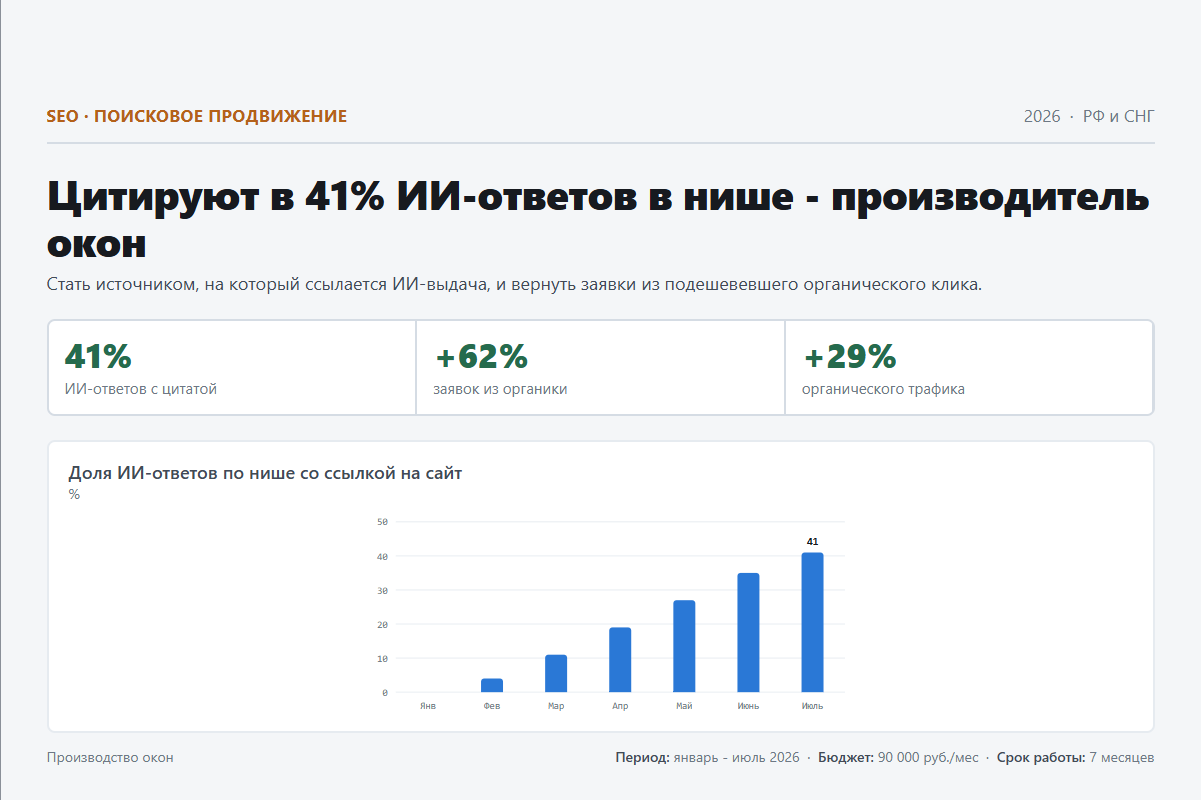 SEO · ПОИСКОВОЕ ПРОДВИЖЕНИЕ

2026 · РФ и СНГ

Цитируют в 41% ИИ-ответов в нише - производитель окон

Стать источником, на который ссылается ИИ-выдача, и вернуть заявки из подешевевшего органического клика.

41%
ИИ-ответов с цитатой

+62%
заявок из органики

+29%
органического трафика

Доля ИИ-ответов по нише со ссылкой на сайт
%

50
40
30
20
10
0

41

Янв Фев Мар Апр Май Июнь Июль

Производство окон

Период: январь - июль 2026 · Бюджет: 90 000 руб./мес · Срок работы: 7 месяцев