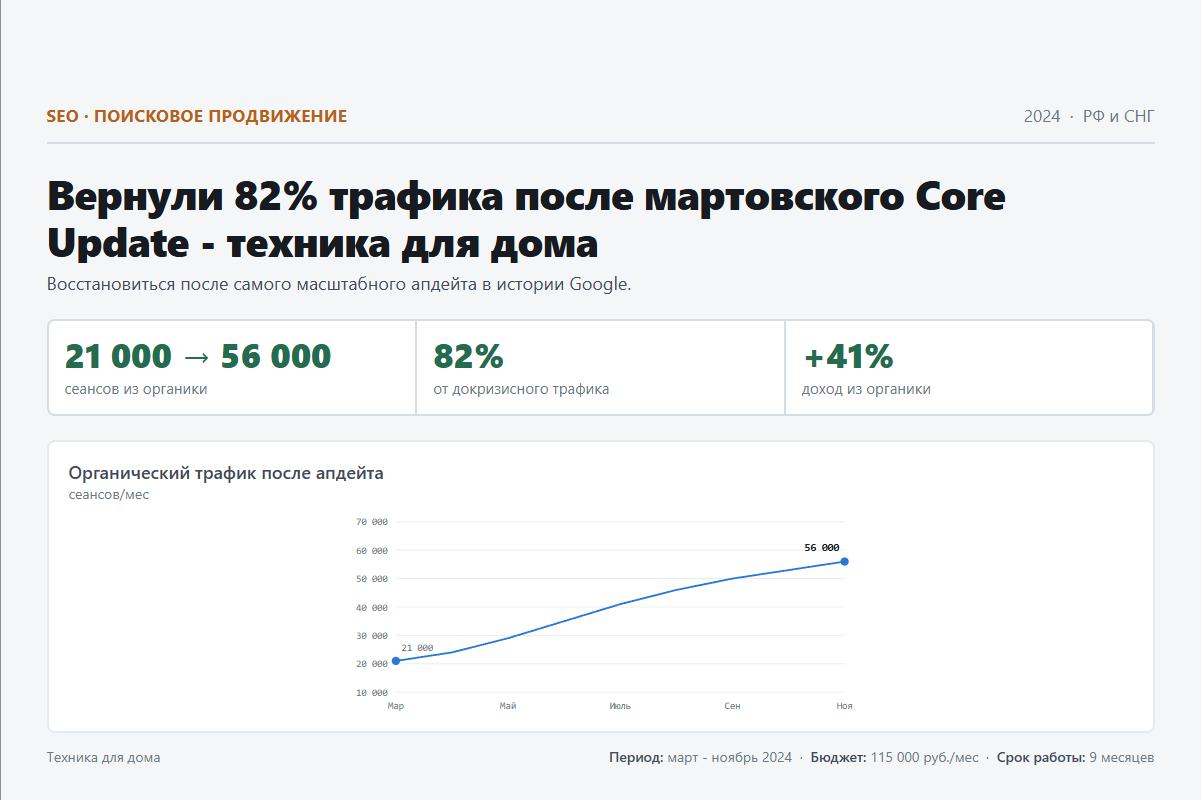 SEO · ПОИСКОВОЕ ПРОДВИЖЕНИЕ

2024 · РФ и СНГ

Вернули 82% трафика после мартовского Core Update - техника для дома

Восстановиться после самого масштабного апдейта в истории Google.

21 000 → 56 000
сеансов из органики

82%
от докризисного трафика

+41%
доход из органики

Органический трафик после апдейта
сеансов/мес

70 000
60 000
50 000
40 000
30 000
20 000
10 000

56 000
21 000

Мар
Май
Июль
Сен
Ноя

Техника для дома

Период: март - ноябрь 2024 · Бюджет: 115 000 руб./мес · Срок работы: 9 месяцев