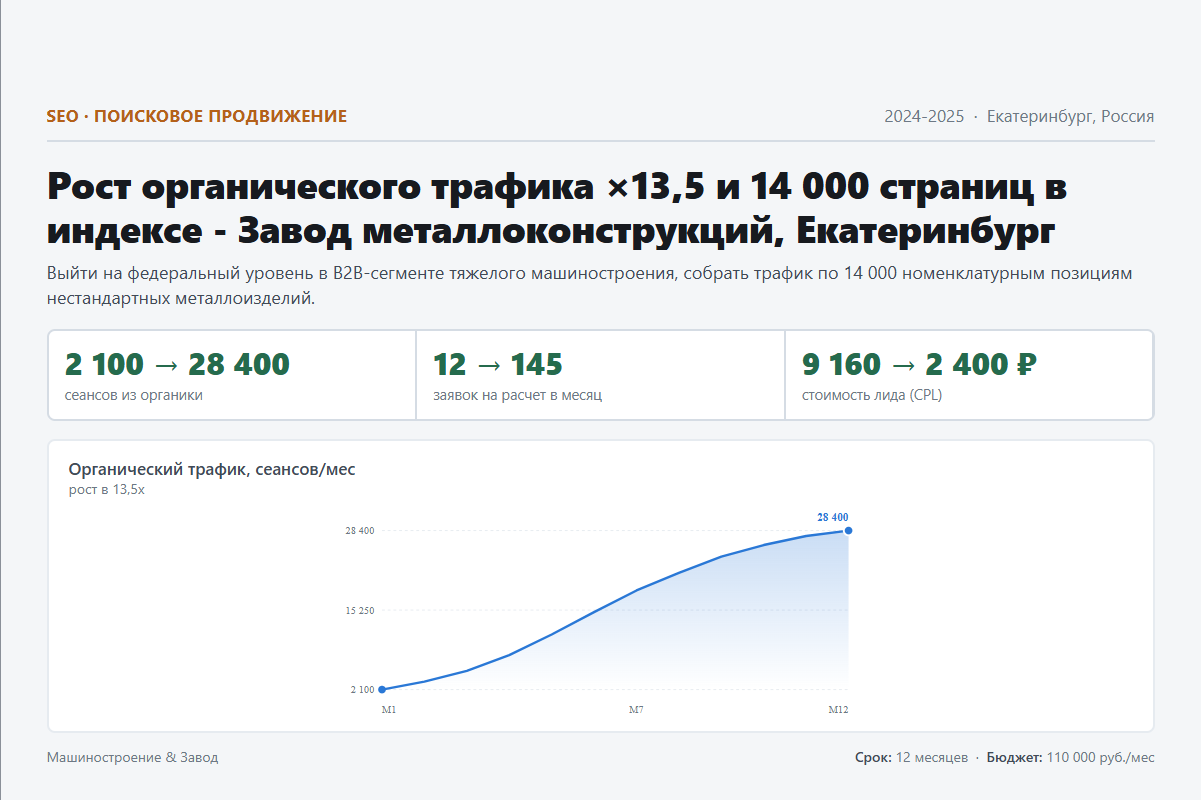 SEO · ПОИСКОВОЕ ПРОДВИЖЕНИЕ

2024-2025 · Екатеринбург, Россия

Рост органического трафика ×13,5 и 14 000 страниц в индексе - Завод металлоконструкций, Екатеринбург

Выйти на федеральный уровень в B2B-сегменте тяжелого машиностроения, собрать трафик по 14 000 номенклатурным позициям нестандартных металлоизделий.

2 100 → 28 400
сеансов из органики

12 → 145
заявок на расчет в месяц

9 160 → 2 400 ₽
стоимость лида (CPL)

Органический трафик, сеансов/мес
рост в 13,5x

28 400

28 400
15 250
2 100

M1
M7
M12

Машиностроение & Завод

Срок: 12 месяцев · Бюджет: 110 000 руб./мес