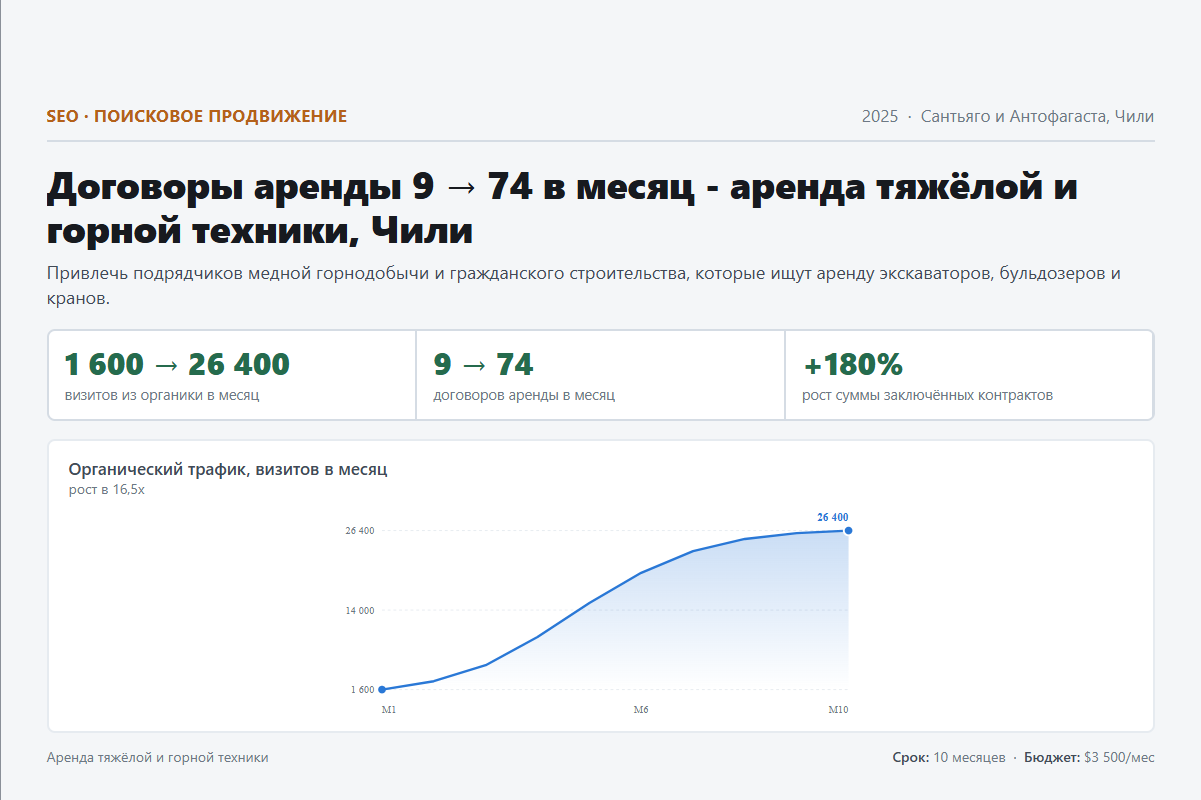 SEO · ПОИСКОВОЕ ПРОДВИЖЕНИЕ

2025 · Сантьяго и Антофагаста, Чили

Договоры аренды 9 → 74 в месяц - аренда тяжёлой и горной техники, Чили

Привлечь подрядчиков медной горнодобычи и гражданского строительства, которые ищут аренду экскаваторов, бульдозеров и кранов.

1 600 → 26 400
визитов из органики в месяц

9 → 74
договоров аренды в месяц

+180%
рост суммы заключённых контрактов

Органический трафик, визитов в месяц
рост в 16,5x

26 400
26 400
14 000
1 600
M1
M6
M10

Аренда тяжёлой и горной техники

Срок: 10 месяцев · Бюджет: $3 500/мес