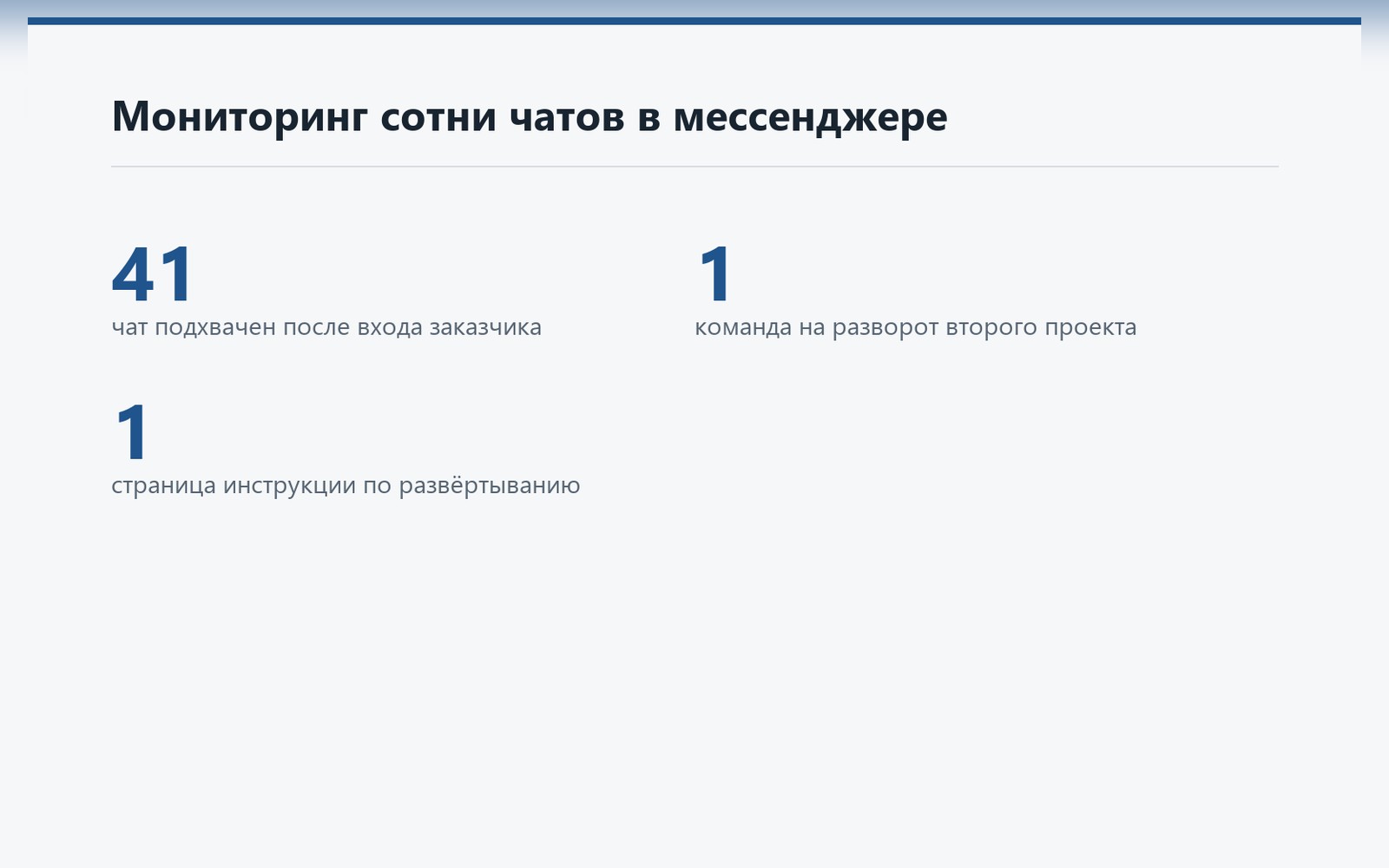 Мониторинг сотни чатов в мессенджере

41
чат подхвачен после входа заказчика

1
команда на разворот второго проекта

1
страница инструкции по развёртыванию