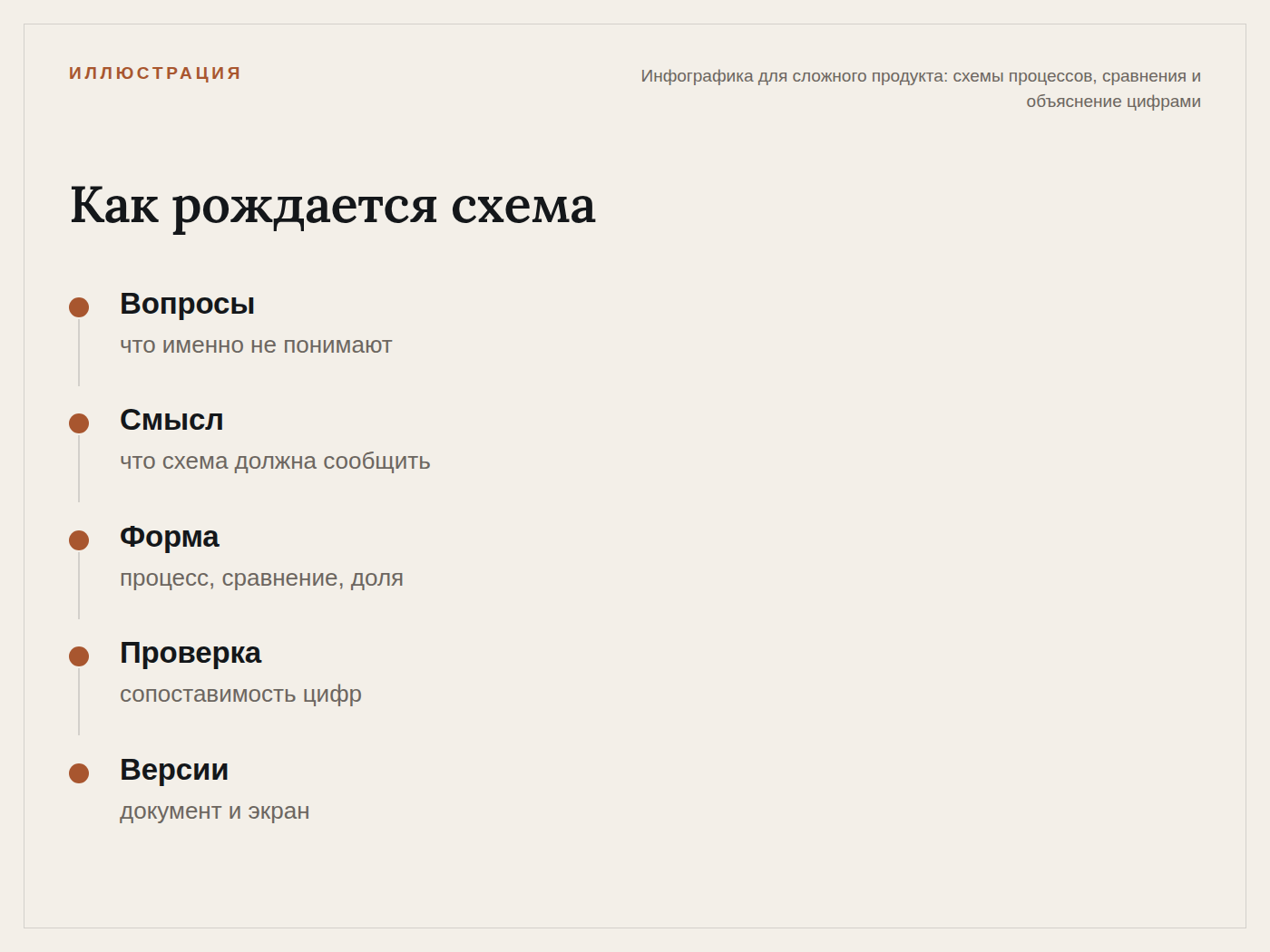 ИЛЛЮСТРАЦИЯ

Инфографика для сложного продукта: схемы процессов, сравнения и объяснение цифрами

Как рождается схема

Вопросы
что именно не понимают

Смысл
что схема должна сообщить

Форма
процесс, сравнение, доля

Проверка
сопоставимость цифр

Версии
документ и экран