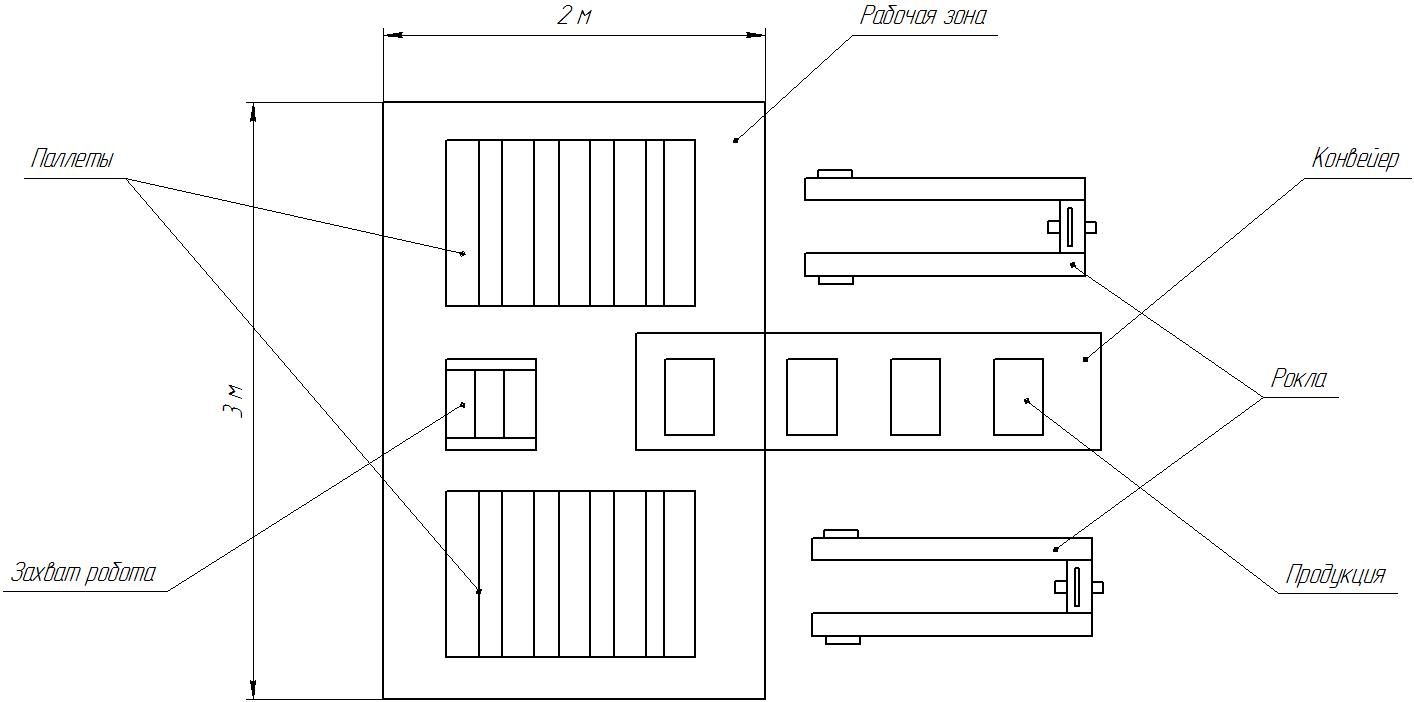 2 м

Рабочая зона

Паллеты

Конвейер

3 м

Рокла

Захват робота

Продукция