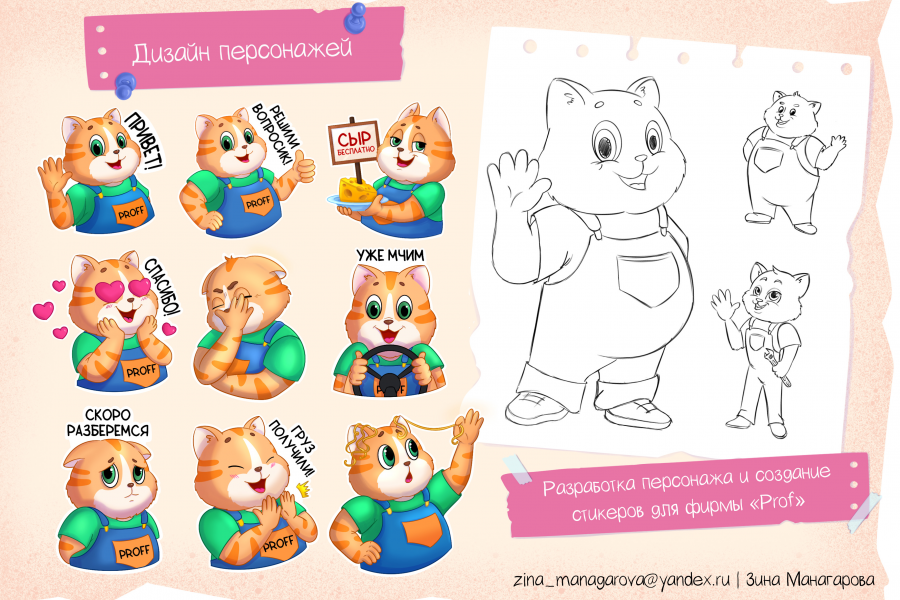 Дизайн персонажей

ПРИВЕТ!

PROFF

РЕШИЛИ ВОПРОСИК!

PROFF

СЫР БЕСПЛАТНО

СПАСИБО!

PROFF

УЖЕ МЧИМ

СКОРО РАЗБЕРЕМСЯ

PROFF

ГРУЗ ПОЛУЧИЛИ!

PROFF

Разработка персонажа и создание стикеров для фирмы «Prof»

zina_managarova@yandex.ru | Зина Манагарова