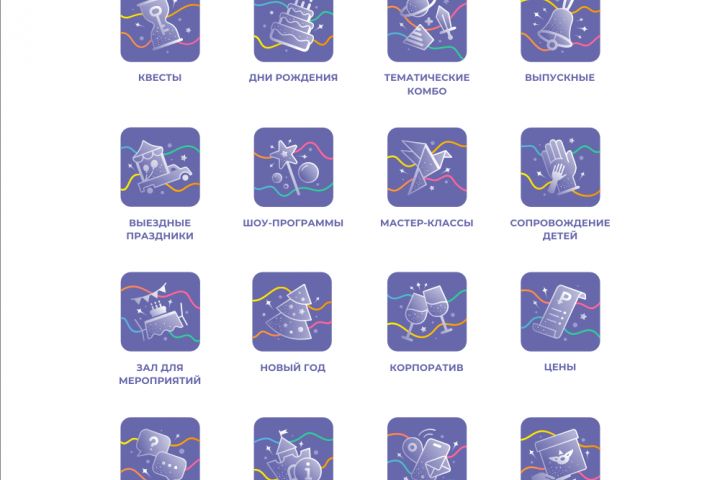 КВЕСТЫ

ДНИ РОЖДЕНИЯ

ТЕМАТИЧЕСКИЕ КОМБО

ВЫПУСКНЫЕ

ВЫЕЗДНЫЕ ПРАЗДНИКИ

ШОУ-ПРОГРАММЫ

МАСТЕР-КЛАССЫ

СОПРОВОЖДЕНИЕ ДЕТЕЙ

ЗАЛ ДЛЯ МЕРОПРИЯТИЙ

НОВЫЙ ГОД

КОРПОРАТИВ

ЦЕНЫ