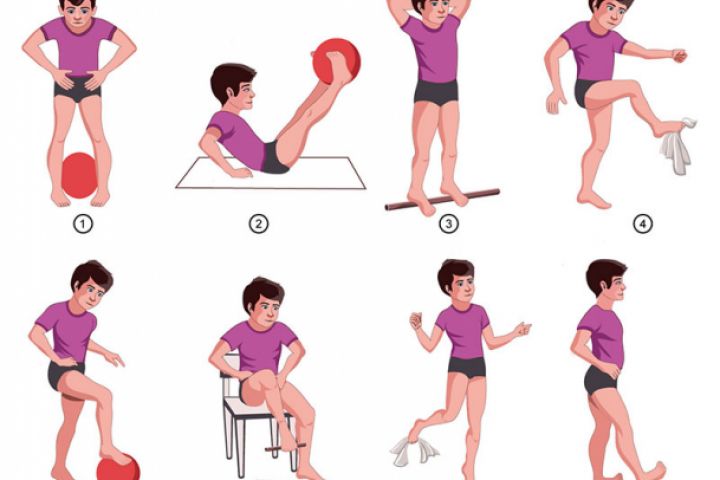 1

2

3

4