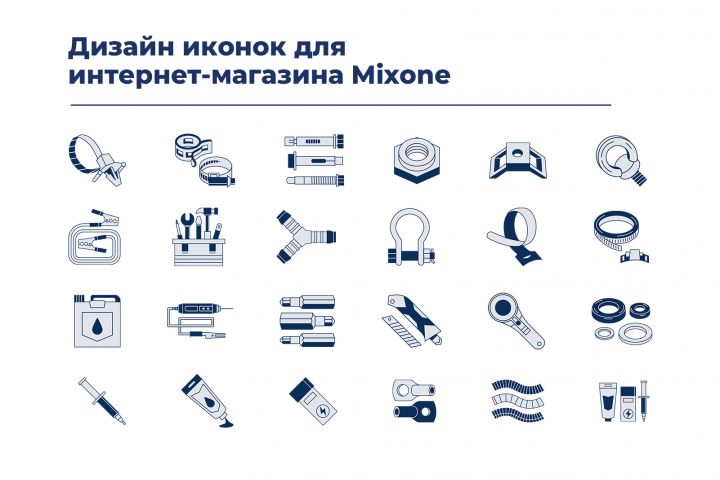 Дизайн иконок для интернет-магазина Mixone