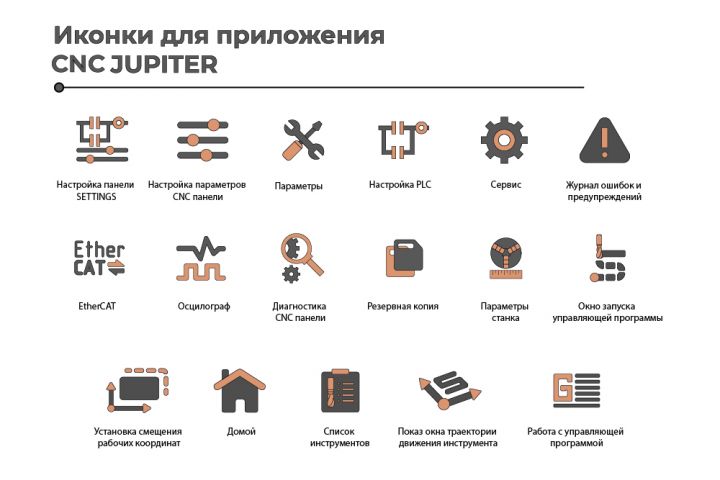 Иконки для приложения
CNC JUPITER

Настройка панели SETTINGS

Настройка параметров CNC панели

Параметры

Настройка PLC

Сервис

Журнал ошибок и предупреждений

Ether CAT

EtherCAT

Осцилограф

Диагностика CNC панели

Резервная копия

Параметры станка

Окно запуска управляющей программы

Установка смещения рабочих координат

Домой

Список инструментов

Показ окна траектории движения инструмента

G

Работа с управляющей программой