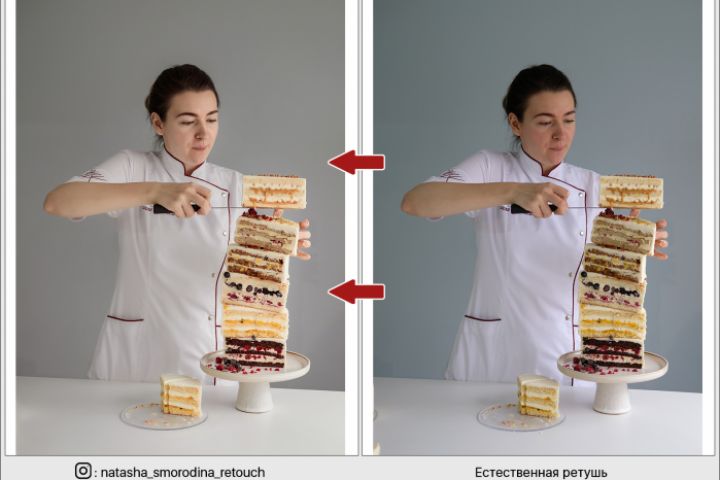 : natasha_smorodina_retouch

Естественная ретушь