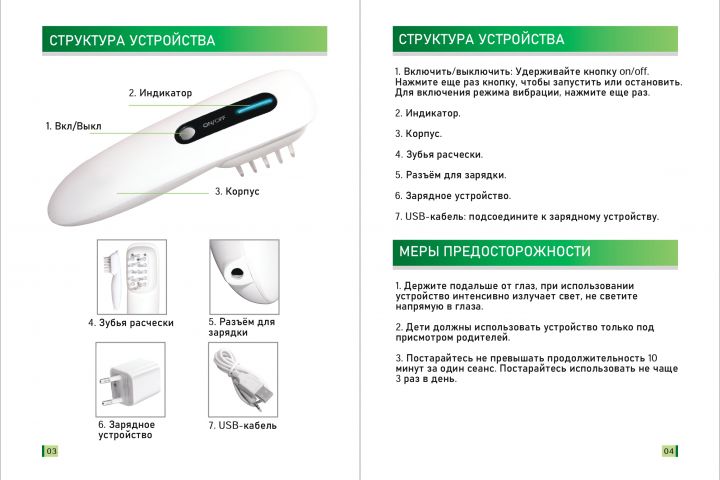 СТРУКТУРА УСТРОЙСТВА

2. Индикатор

1. Вкл/Выкл

ON/OFF

3. Корпус

4. Зубья расчески

5. Разъём для зарядки

6. Зарядное устройство

7. USB-кабель

03

СТРУКТУРА УСТРОЙСТВА

1. Включить/выключить: Удерживайте кнопку on/off. Нажмите еще раз кнопку, чтобы запустить или остановить. Для включения режима вибрации, нажмите еще раз.

2. Индикатор.

3. Корпус.

4. Зубья расчески.

5. Разъём для зарядки.

6. Зарядное устройство.

7. USB-кабель: подсоедините к зарядному устройству.

МЕРЫ ПРЕДОСТОРОЖНОСТИ

1. Держите подальше от глаз, при использовании устройство интенсивно излучает свет, не светите напрямую в глаза.

2. Дети должны использовать устройство только под присмотром родителей.

3. Постарайтесь не превышать продолжительность 10 минут за один сеанс. Постарайтесь использовать не чаще 3 раз в день.

04