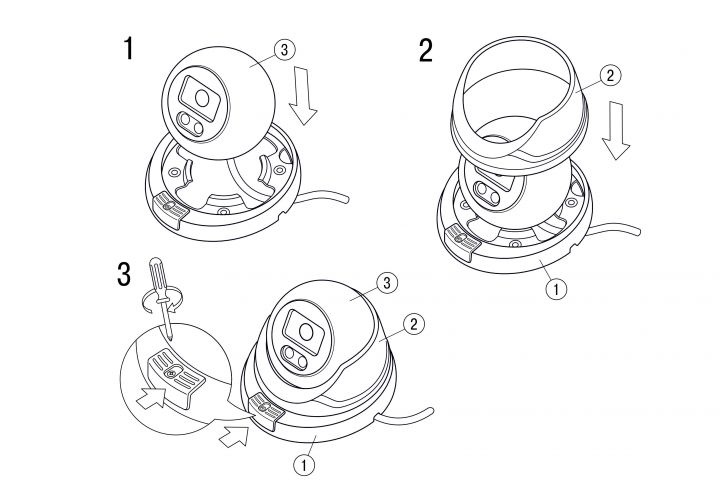 1
③
2
②
①
3
③
②
①