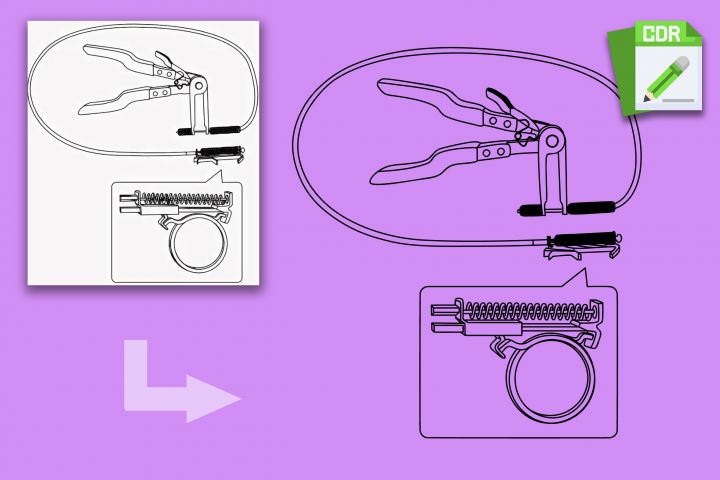 CDR