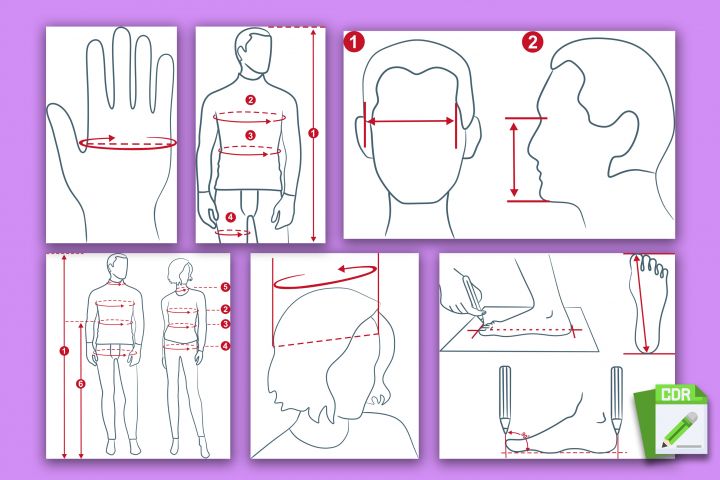 2
3
1
4
1
2
5
2
3
4
1
6
CDR