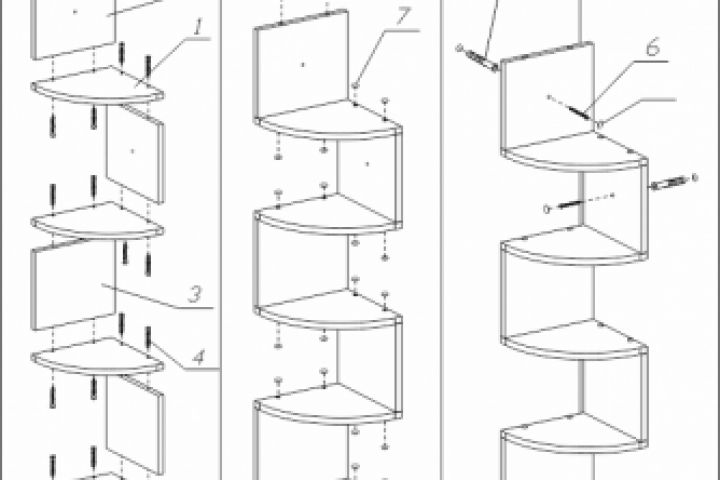 1
3
4
7
6