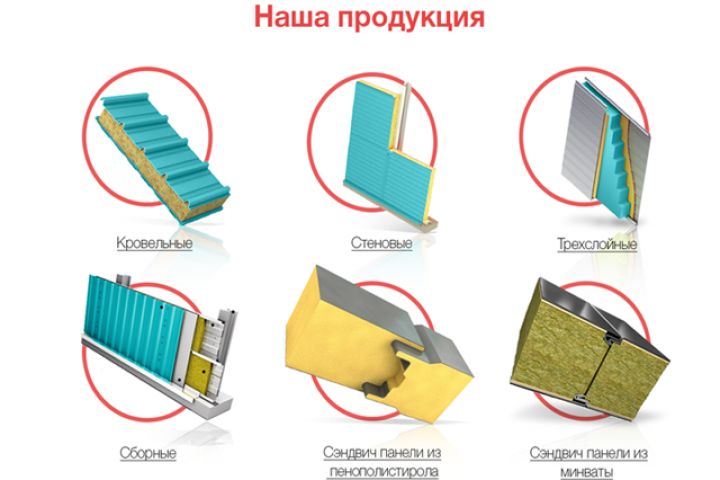 Наша продукция

Кровельные

Стеновые

Трехслойные

Сборные

Сэндвич панели из пенополистирола

Сэндвич панели из минваты