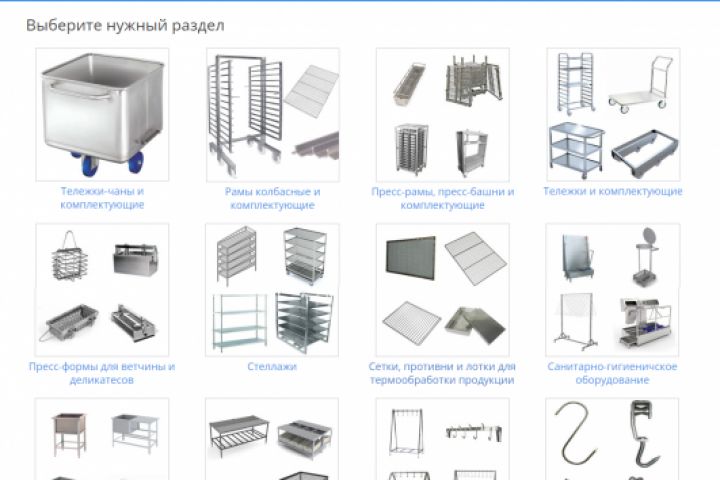 Выберите нужный раздел

Тележки-чаны и комплектующие

Рамы колбасные и комплектующие

Пресс-рамы, пресс-башни и комплектующие

Тележки и комплектующие

Пресс-формы для ветчины и деликатесов

Стеллажи

Сетки, противни и лотки для термообработки продукции

Санитарно-гигиеничское оборудование