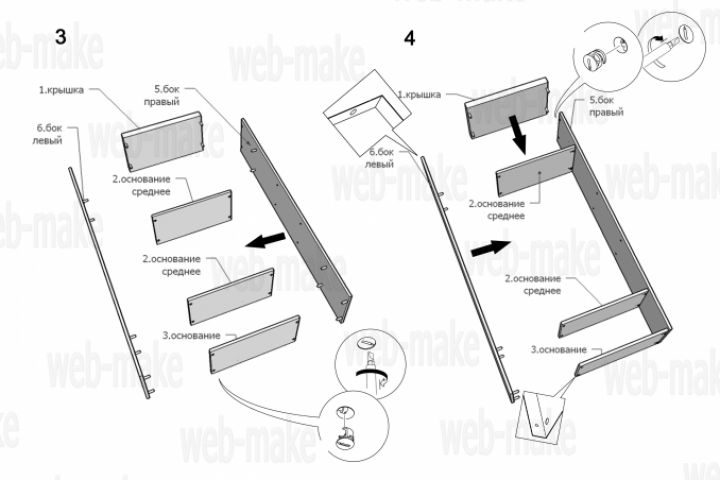 3

1.крышка

5.бок правый

6.бок левый

2.основание среднее

2.основание среднее

3.основание

4

1.крышка

5.бок правый

6.бок левый

2.основание среднее

2.основание среднее

3.основание

web-make