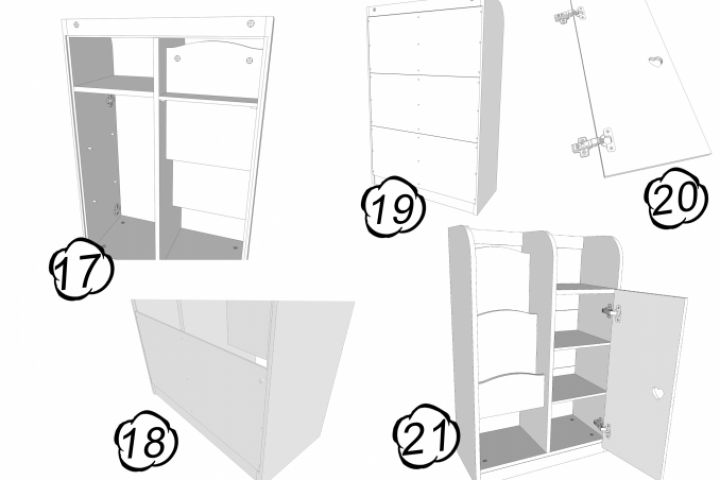 17

19

20

18

21