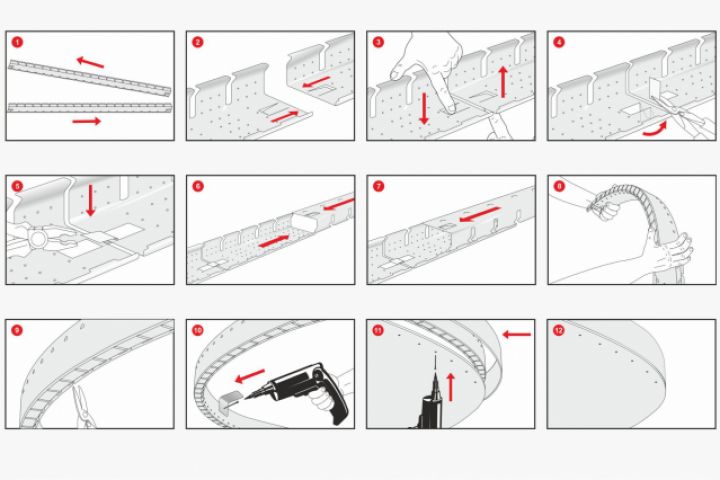 1
2
3
4
5
6
7
8
9
10
11
12