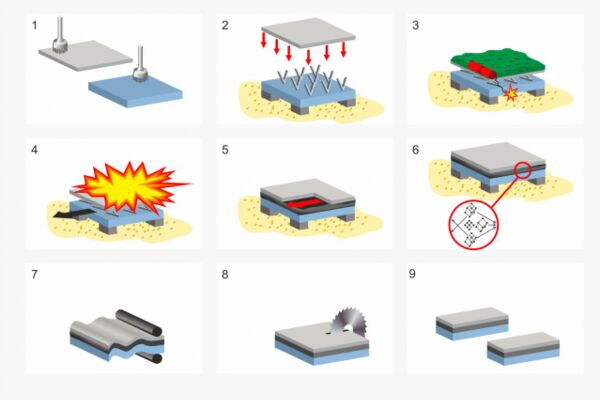 1

2

3

4

5

6

7

8

9