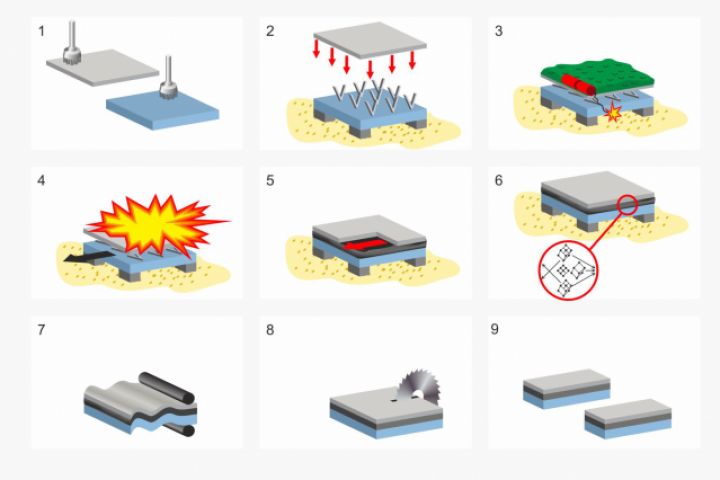 1

2

3

4

5

6

7

8

9