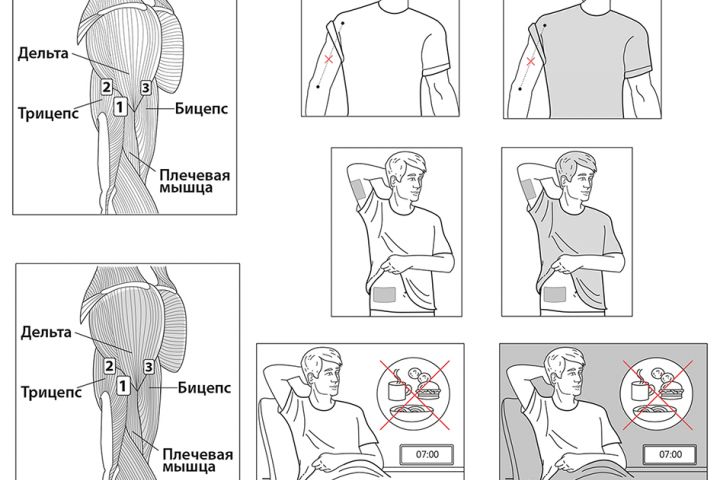 Дельта
2
3
1
Трицепс
Бицепс
Плечевая мышца

Дельта
2
3
1
Трицепс
Бицепс
Плечевая мышца

07:00

07:00