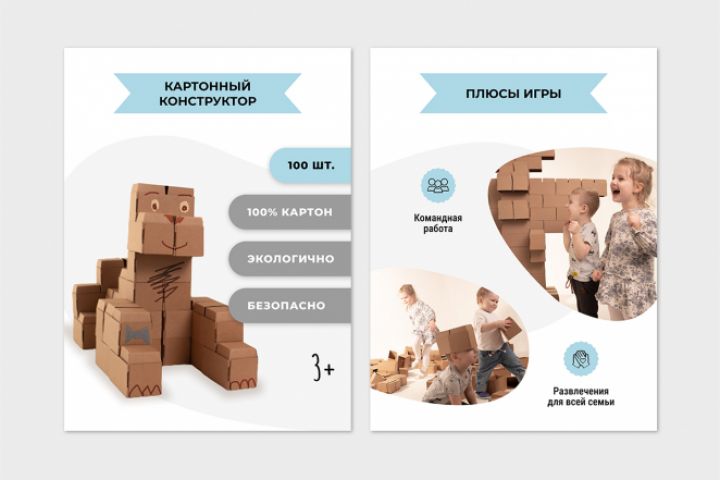 КАРТОННЫЙ КОНСТРУКТОР

100 ШТ.

100% КАРТОН

ЭКОЛОГИЧНО

БЕЗОПАСНО

3+

ПЛЮСЫ ИГРЫ

Командная работа

Развлечения для всей семьи