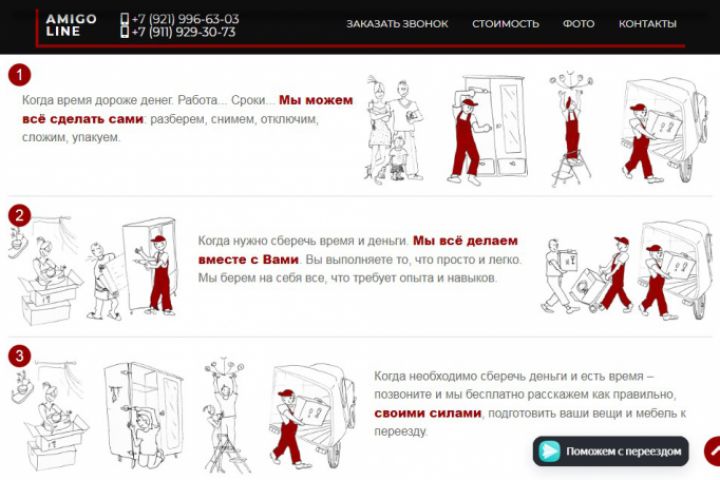 AMIGO LINE
+7 (921) 996-63-03
+7 (911) 929-30-73
ЗАКАЗАТЬ ЗВОНОК
СТОИМОСТЬ
ФОТО
КОНТАКТЫ

1
Когда время дороже денег. Работа... Сроки... Мы можем всё сделать сами: разберем, снимем, отключим, сложим, упакуем.

2
Когда нужно сберечь время и деньги. Мы всё делаем вместе с Вами. Вы выполняете то, что просто и легко. Мы берем на себя все, что требует опыта и навыков.

3
Когда необходимо сберечь деньги и есть время – позвоните и мы бесплатно расскажем как правильно, своими силами, подготовить ваши вещи и мебель к переезду.

Поможем с переездом