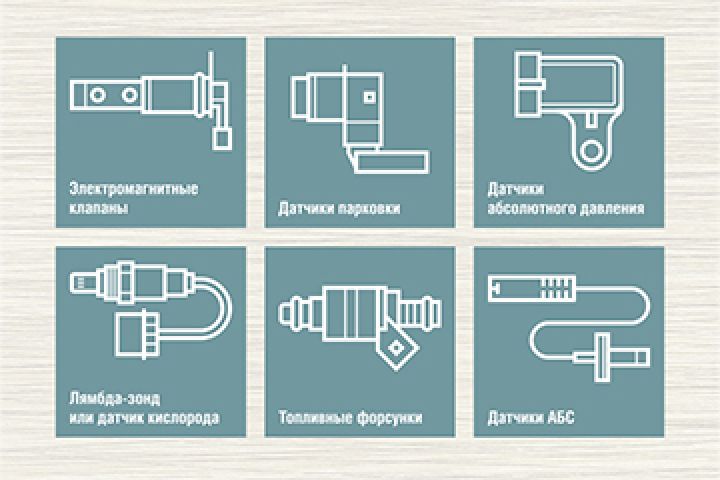 Электромагнитные клапаны

Датчики парковки

Датчики абсолютного давления

Лямбда-зонд или датчик кислорода

Топливные форсунки

Датчики АБС