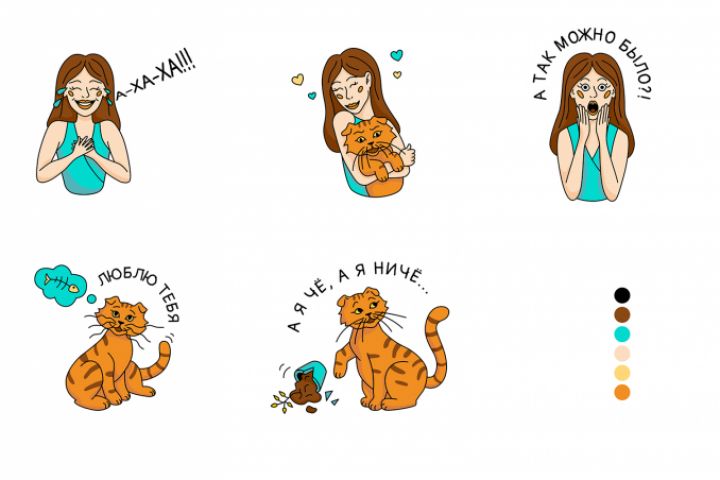 А-ХА-ХА!!!

А ТАК МОЖНО БЫЛО?!

ЛЮБЛЮ ТЕБЯ

А Я ЧЁ, А Я НИЧЁ...