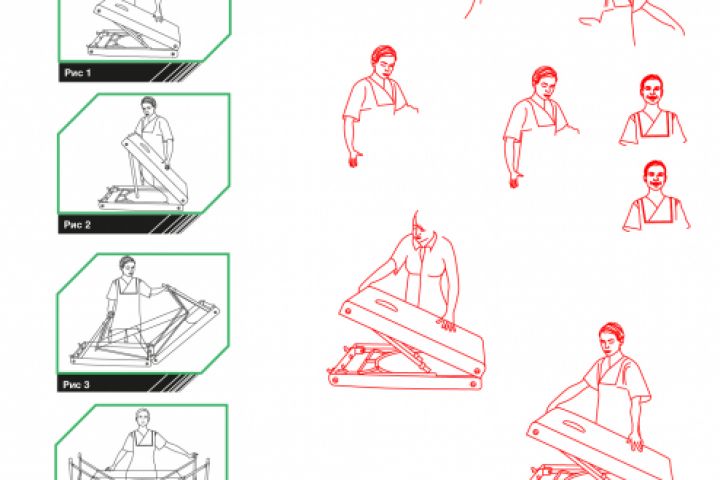 Рис 1

Рис 2

Рис 3