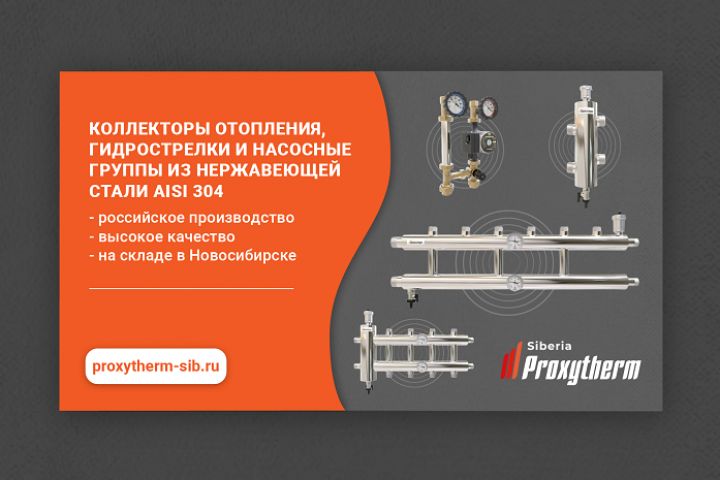 КОЛЛЕКТОРЫ ОТОПЛЕНИЯ, ГИДРОСТРЕЛКИ И НАСОСНЫЕ ГРУППЫ ИЗ НЕРЖАВЕЮЩЕЙ СТАЛИ AISI 304

- российское производство
- высокое качество
- на складе в Новосибирске

proxytherm-sib.ru

Siberia
Proxytherm